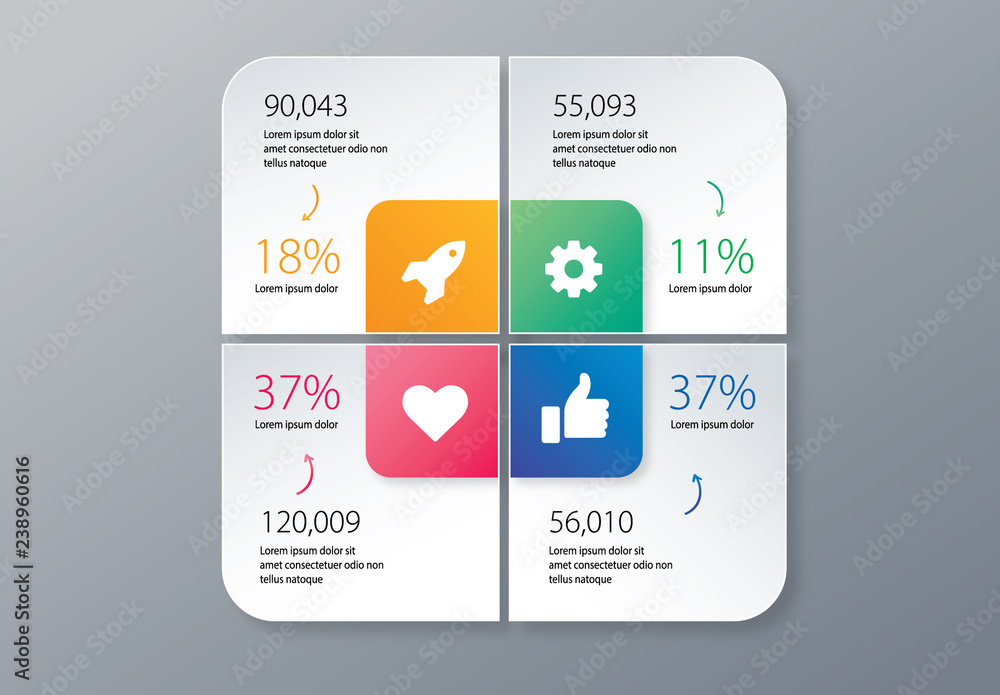 90,043
Lorem ipsum dolor sit amet consectetuer odio non tellus natoque

18%
Lorem ipsum dolor

55,093
Lorem ipsum dolor sit amet consectetuer odio non tellus natoque

11%
Lorem ipsum dolor

37%
Lorem ipsum dolor

120,009
Lorem ipsum dolor sit amet consectetuer odio non tellus natoque

37%
Lorem ipsum dolor

56,010
Lorem ipsum dolor sit amet consectetuer odio non tellus natoque

Adobe Stock | #238960616