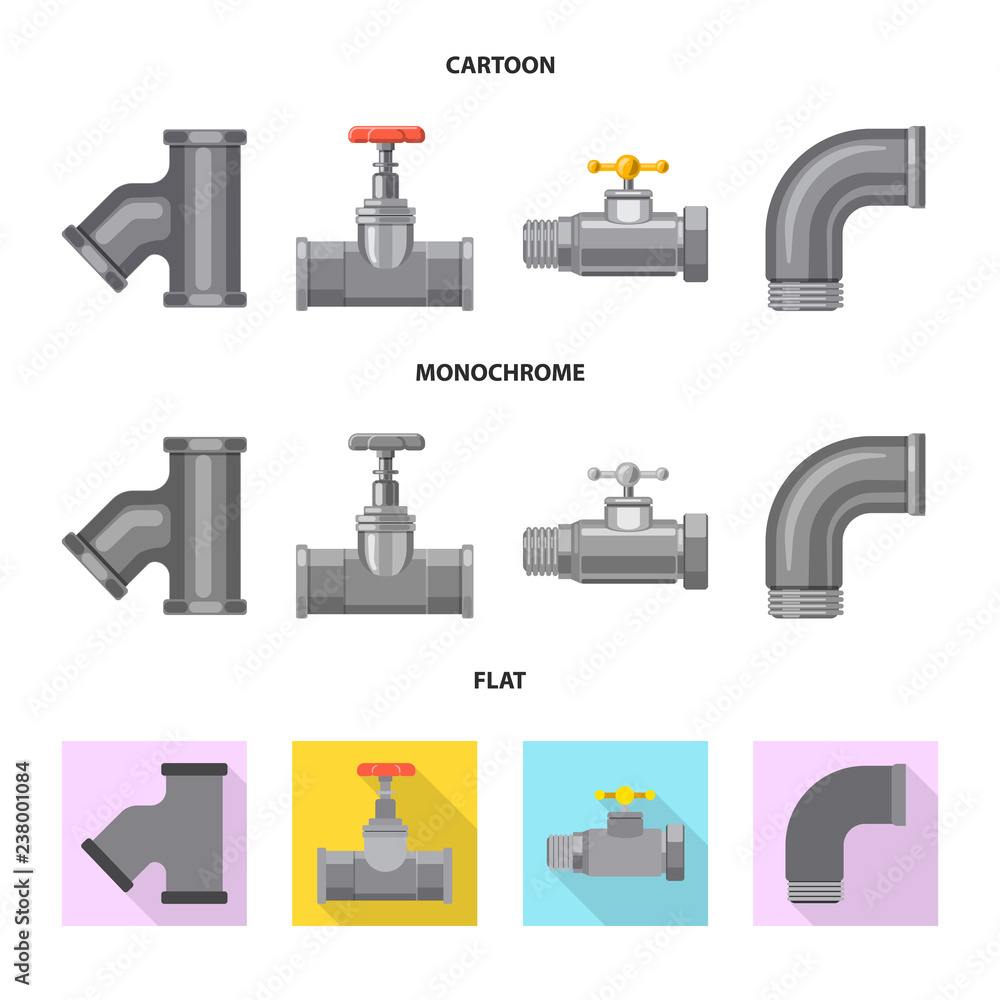 CARTOON

MONOCHROME

FLAT

Adobe Stock | #238001084