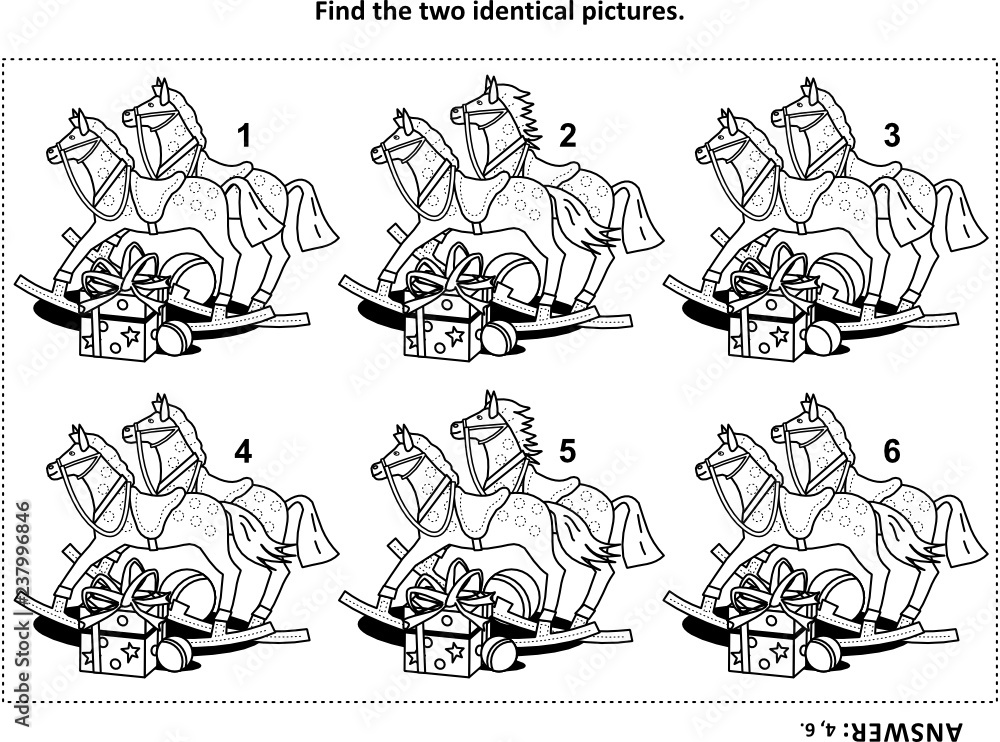 Find the two identical pictures.

1

2

3

4

5

6

Adobe Stock | #237996846

ANSWER: 4, 6.