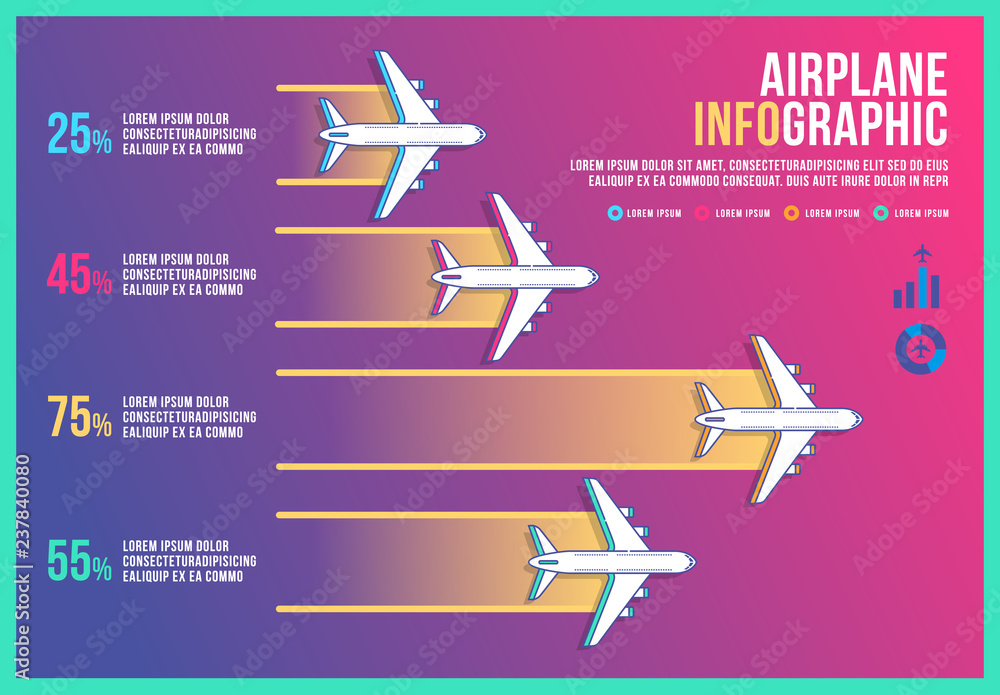 AIRPLANE
INFOGRAPHIC

LOREM IPSUM DOLOR SIT AMET, CONSECTETURADIPISICING ELIT SED DO EIUS EALIQUIP EX EA COMMODO CONSEQUAT. DUIS AUTE IRURE DOLOR IN REPR

LOREM IPSUM LOREM IPSUM LOREM IPSUM LOREM IPSUM

25% LOREM IPSUM DOLOR CONSECTETURADIPISICING EALIQUIP EX EA COMMO

45% LOREM IPSUM DOLOR CONSECTETURADIPISICING EALIQUIP EX EA COMMO

75% LOREM IPSUM DOLOR CONSECTETURADIPISICING EALIQUIP EX EA COMMO

55% LOREM IPSUM DOLOR CONSECTETURADIPISICING EALIQUIP EX EA COMMO

Adobe Stock | #237840080