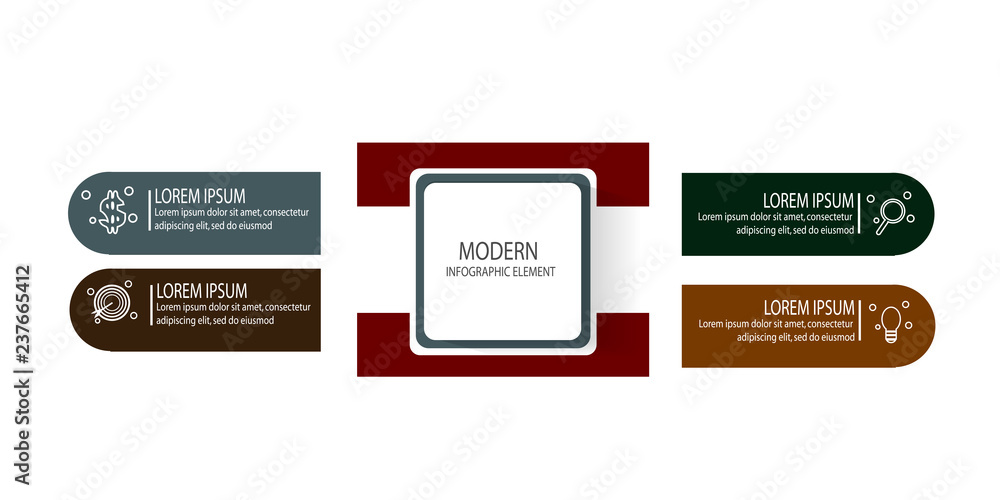 LOREM IPSUM
Lorem ipsum dolor sit amet, consectetur adipiscing elit, sed do eiusmod

LOREM IPSUM
Lorem ipsum dolor sit amet, consectetur adipiscing elit, sed do eiusmod

MODERN
INFOGRAPHIC ELEMENT

LOREM IPSUM
Lorem ipsum dolor sit amet, consectetur adipiscing elit, sed do eiusmod

LOREM IPSUM
Lorem ipsum dolor sit amet, consectetur adipiscing elit, sed do eiusmod

Adobe Stock | #237665412