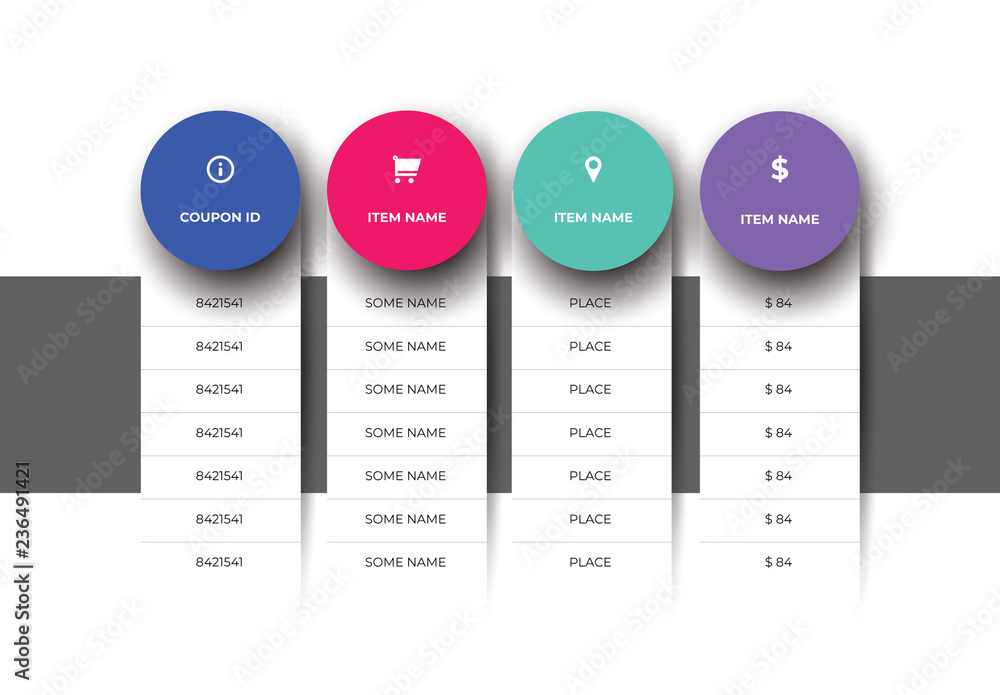 | COUPON ID | ITEM NAME | ITEM NAME | ITEM NAME |
|---|---|---|---|
| 8421541 | SOME NAME | PLACE | $ 84 |
| 8421541 | SOME NAME | PLACE | $ 84 |
| 8421541 | SOME NAME | PLACE | $ 84 |
| 8421541 | SOME NAME | PLACE | $ 84 |
| 8421541 | SOME NAME | PLACE | $ 84 |
| 8421541 | SOME NAME | PLACE | $ 84 |
| 8421541 | SOME NAME | PLACE | $ 84 |

Adobe Stock | #236491421