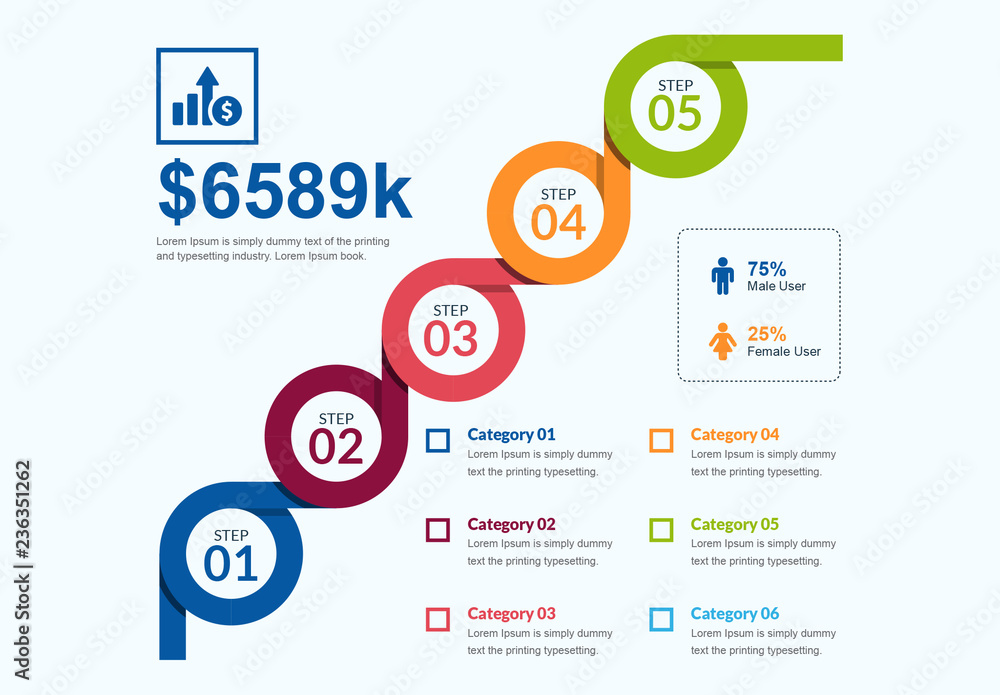 $6589k

Lorem Ipsum is simply dummy text of the printing and typesetting industry. Lorem Ipsum book.

STEP 05

STEP 04

STEP 03

STEP 02

STEP 01

75% Male User

25% Female User

Category 01
Lorem Ipsum is simply dummy text the printing typesetting.

Category 02
Lorem Ipsum is simply dummy text the printing typesetting.

Category 03
Lorem Ipsum is simply dummy text the printing typesetting.

Category 04
Lorem Ipsum is simply dummy text the printing typesetting.

Category 05
Lorem Ipsum is simply dummy text the printing typesetting.

Category 06
Lorem Ipsum is simply dummy text the printing typesetting.

Adobe Stock | #236351262