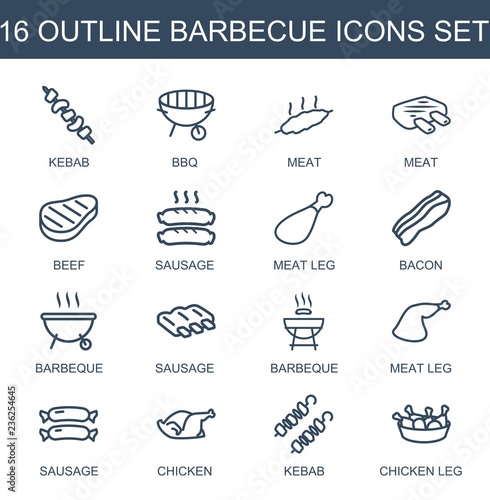 16 OUTLINE BARBECUE ICONS SET

KEBAB

BBQ

MEAT

MEAT

BEEF

SAUSAGE

MEAT LEG

BACON

BARBEQUE

SAUSAGE

BARBEQUE

MEAT LEG

SAUSAGE

CHICKEN

KEBAB

CHICKEN LEG

Adobe Stock | #236254645

Adobe Stock