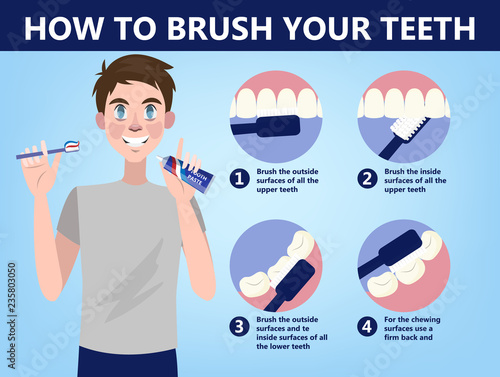 HOW TO BRUSH YOUR TEETH

TOOTH PASTE

1 Brush the outside surfaces of all the upper teeth

2 Brush the inside surfaces of all the upper teeth

3 Brush the outside surfaces and te inside surfaces of all the lower teeth

4 For the chewing surfaces use a firm back and

Adobe Stock | #235803050