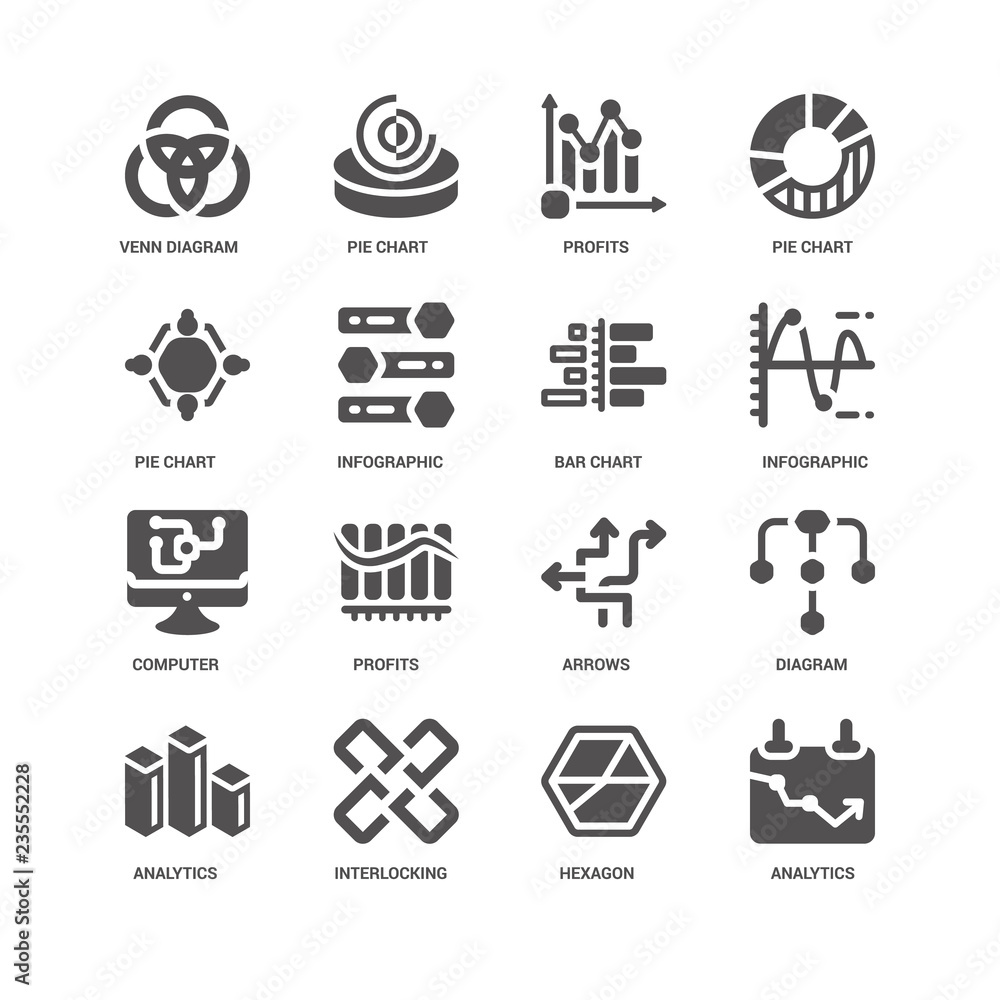 VENN DIAGRAM
PIE CHART
PROFITS
PIE CHART

PIE CHART
INFOGRAPHIC
BAR CHART
INFOGRAPHIC

COMPUTER
PROFITS
ARROWS
DIAGRAM

ANALYTICS
INTERLOCKING
HEXAGON
ANALYTICS

Adobe Stock | #235552228