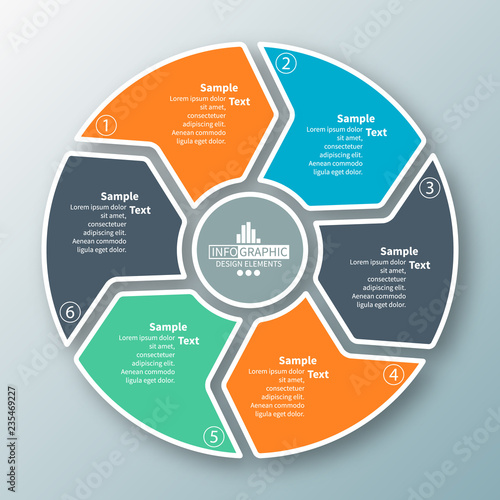 1
Sample Text
Lorem ipsum dolor sit amet, consectetuer adipiscing elit. Aenean commodo ligula eget dolor.

2
Sample Text
Lorem ipsum dolor sit amet, consectetuer adipiscing elit. Aenean commodo ligula eget dolor.

3
Sample Text
Lorem ipsum dolor sit amet, consectetuer adipiscing elit. Aenean commodo ligula eget dolor.

4
Sample Text
Lorem ipsum dolor sit amet, consectetuer adipiscing elit. Aenean commodo ligula eget dolor.

5
Sample Text
Lorem ipsum dolor sit amet, consectetuer adipiscing elit. Aenean commodo ligula eget dolor.

6
Sample Text
Lorem ipsum dolor sit amet, consectetuer adipiscing elit. Aenean commodo ligula eget dolor.

INFOGRAPHIC
DESIGN ELEMENTS

Adobe Stock
Adobe Stock | #235469227