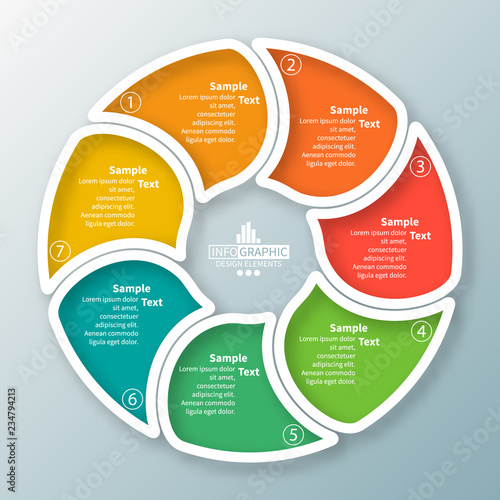 1
Sample Text
Lorem ipsum dolor sit amet, consectetuer adipiscing elit. Aenean commodo ligula eget dolor.

2
Sample Text
Lorem ipsum dolor sit amet, consectetuer adipiscing elit. Aenean commodo ligula eget dolor.

3
Sample Text
Lorem ipsum dolor sit amet, consectetuer adipiscing elit. Aenean commodo ligula eget dolor.

4
Sample Text
Lorem ipsum dolor sit amet, consectetuer adipiscing elit. Aenean commodo ligula eget dolor.

5
Sample Text
Lorem ipsum dolor sit amet, consectetuer adipiscing elit. Aenean commodo ligula eget dolor.

6
Sample Text
Lorem ipsum dolor sit amet, consectetuer adipiscing elit. Aenean commodo ligula eget dolor.

7
Sample Text
Lorem ipsum dolor sit amet, consectetuer adipiscing elit. Aenean commodo ligula eget dolor.

INFOGRAPHIC
DESIGN ELEMENTS

Adobe Stock
Adobe Stock | #234794213