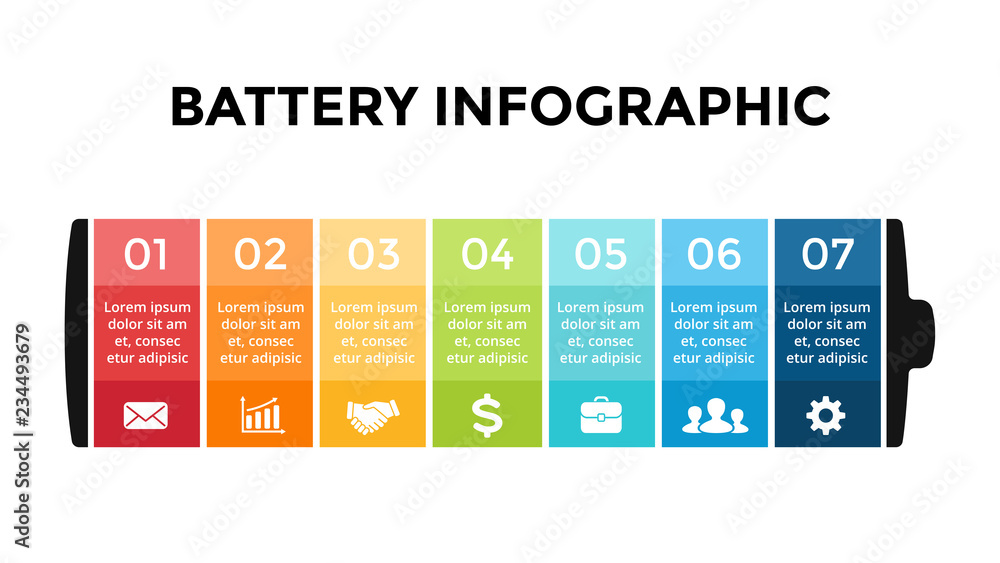 BATTERY INFOGRAPHIC

01
Lorem ipsum dolor sit am et, consec etur adipisic

02
Lorem ipsum dolor sit am et, consec etur adipisic

03
Lorem ipsum dolor sit am et, consec etur adipisic

04
Lorem ipsum dolor sit am et, consec etur adipisic
$

05
Lorem ipsum dolor sit am et, consec etur adipisic

06
Lorem ipsum dolor sit am et, consec etur adipisic

07
Lorem ipsum dolor sit am et, consec etur adipisic

Adobe Stock | #234493679