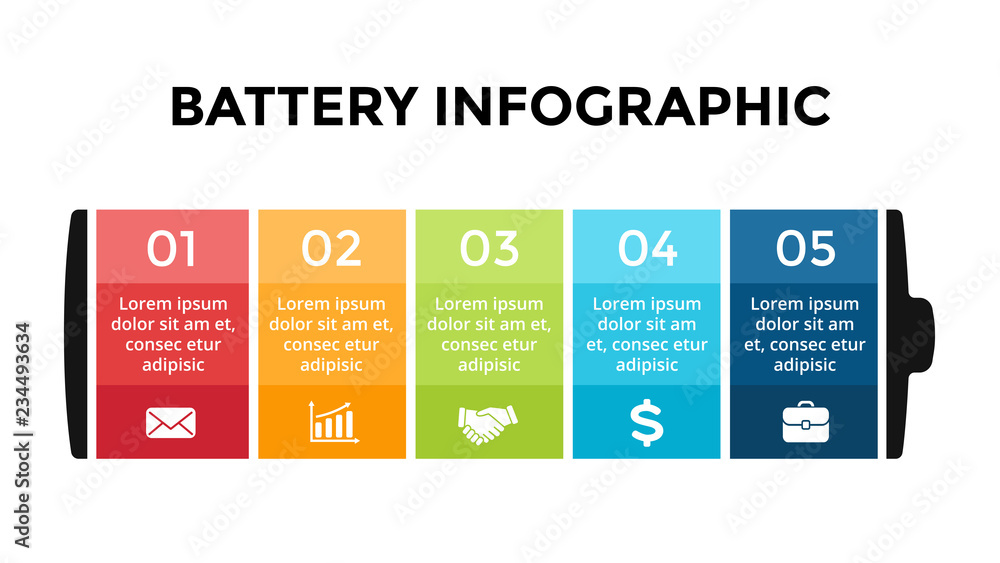 BATTERY INFOGRAPHIC

01
Lorem ipsum dolor sit am et, consec etur adipisic

02
Lorem ipsum dolor sit am et, consec etur adipisic

03
Lorem ipsum dolor sit am et, consec etur adipisic

04
Lorem ipsum dolor sit am et, consec etur adipisic

05
Lorem ipsum dolor sit am et, consec etur adipisic

Adobe Stock | #234493634