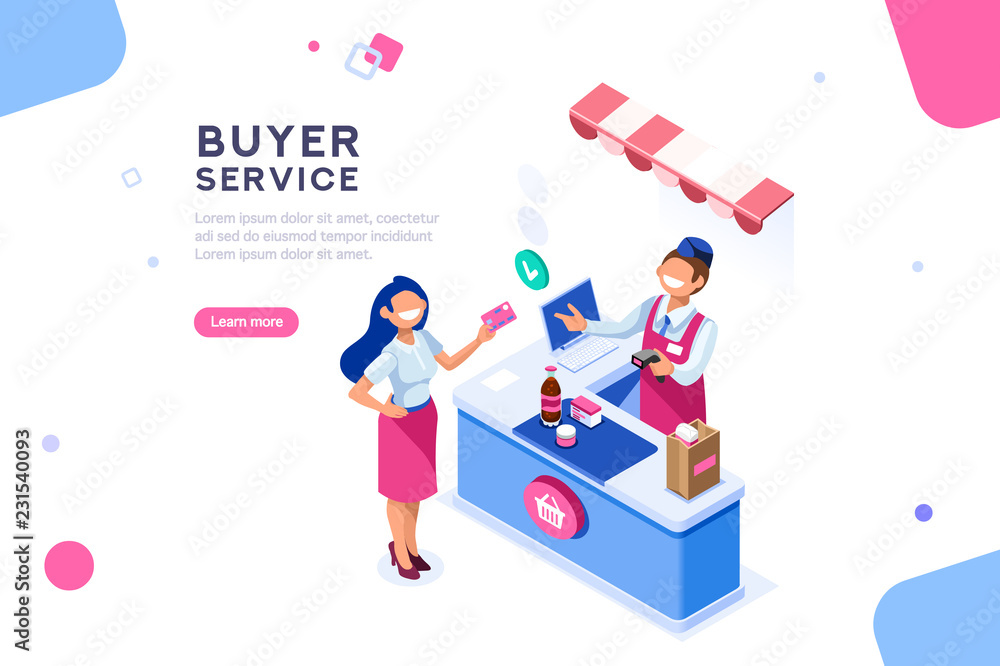 BUYER
SERVICE

Lorem ipsum dolor sit amet, coectetur adi sed do eiusmod tempor incididunt Lorem ipsum dolor sit amet.

Learn more

Adobe Stock | #231540093