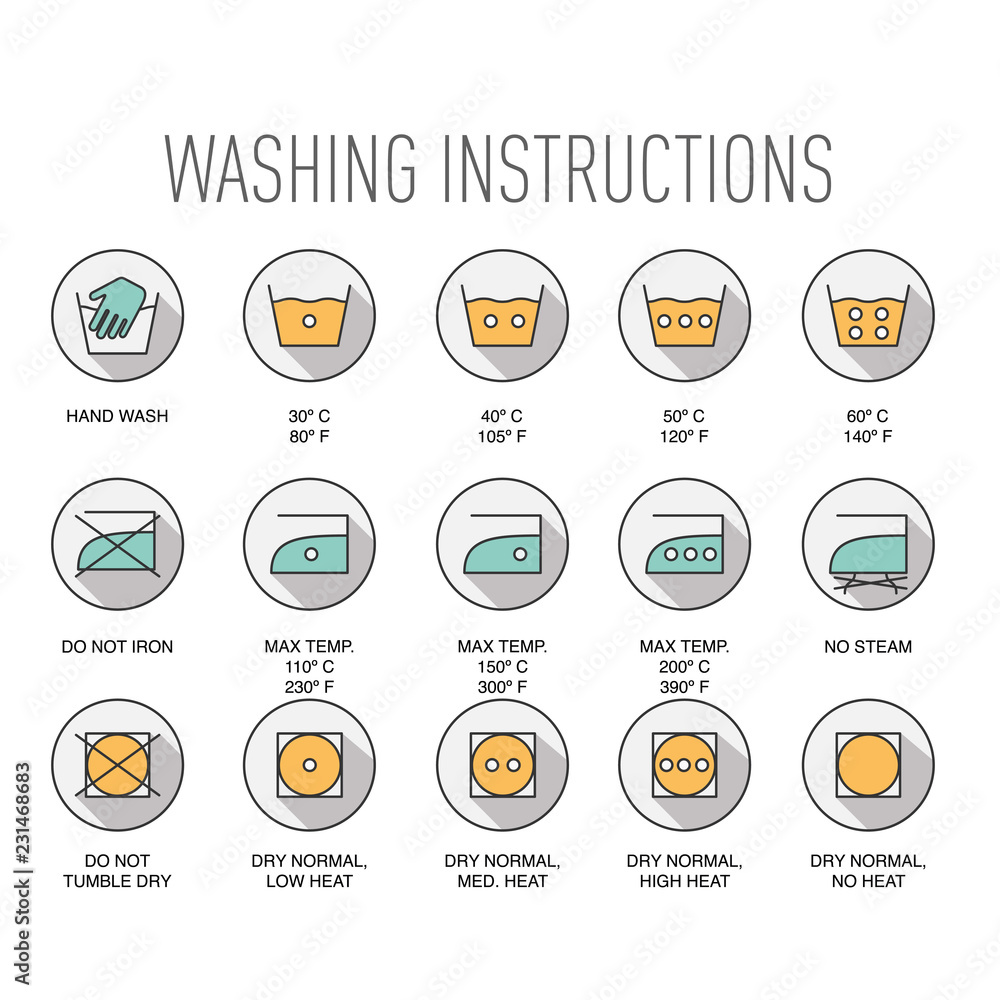 WASHING INSTRUCTIONS

HAND WASH

30º C
80º F

40º C
105º F

50º C
120º F

60º C
140º F

DO NOT IRON

MAX TEMP.
110º C
230º F

MAX TEMP.
150º C
300º F

MAX TEMP.
200º C
390º F

NO STEAM

DO NOT
TUMBLE DRY

DRY NORMAL,
LOW HEAT

DRY NORMAL,
MED. HEAT

DRY NORMAL,
HIGH HEAT

DRY NORMAL,
NO HEAT

Adobe Stock | #231468683