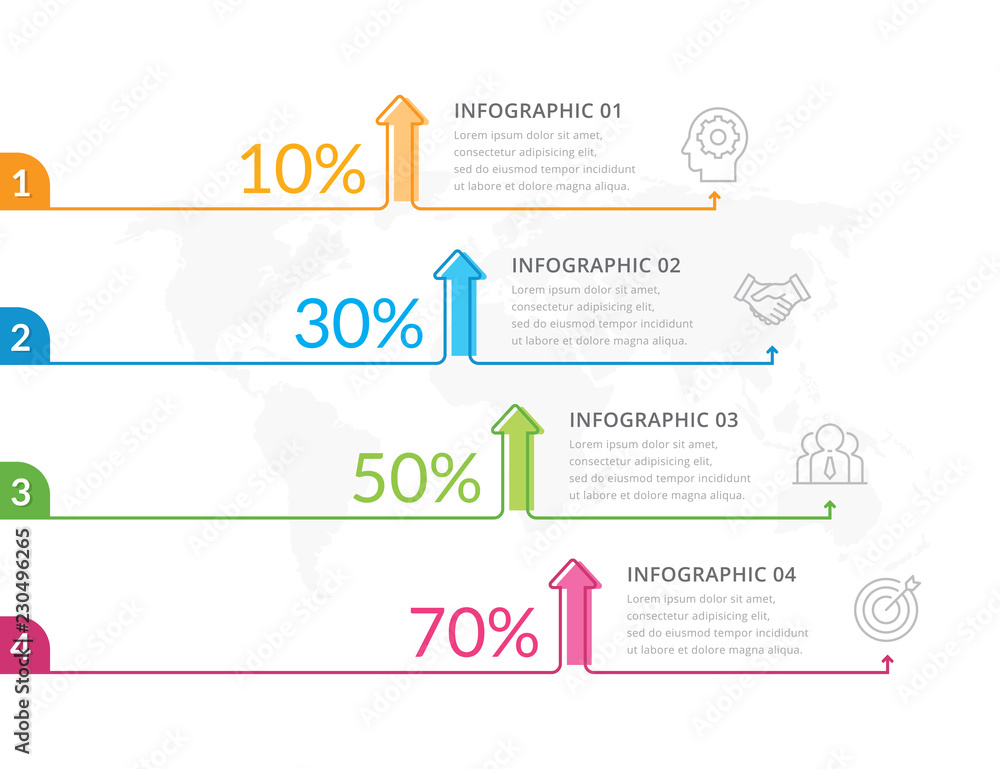 1

10%

INFOGRAPHIC 01
Lorem ipsum dolor sit amet, consectetur adipisicing elit, sed do eiusmod tempor incididunt ut labore et dolore magna aliqua.

2

30%

INFOGRAPHIC 02
Lorem ipsum dolor sit amet, consectetur adipisicing elit, sed do eiusmod tempor incididunt ut labore et dolore magna aliqua.

3

50%

INFOGRAPHIC 03
Lorem ipsum dolor sit amet, consectetur adipisicing elit, sed do eiusmod tempor incididunt ut labore et dolore magna aliqua.

4

70%

INFOGRAPHIC 04
Lorem ipsum dolor sit amet, consectetur adipisicing elit, sed do eiusmod tempor incididunt ut labore et dolore magna aliqua.

Adobe Stock | #230496265