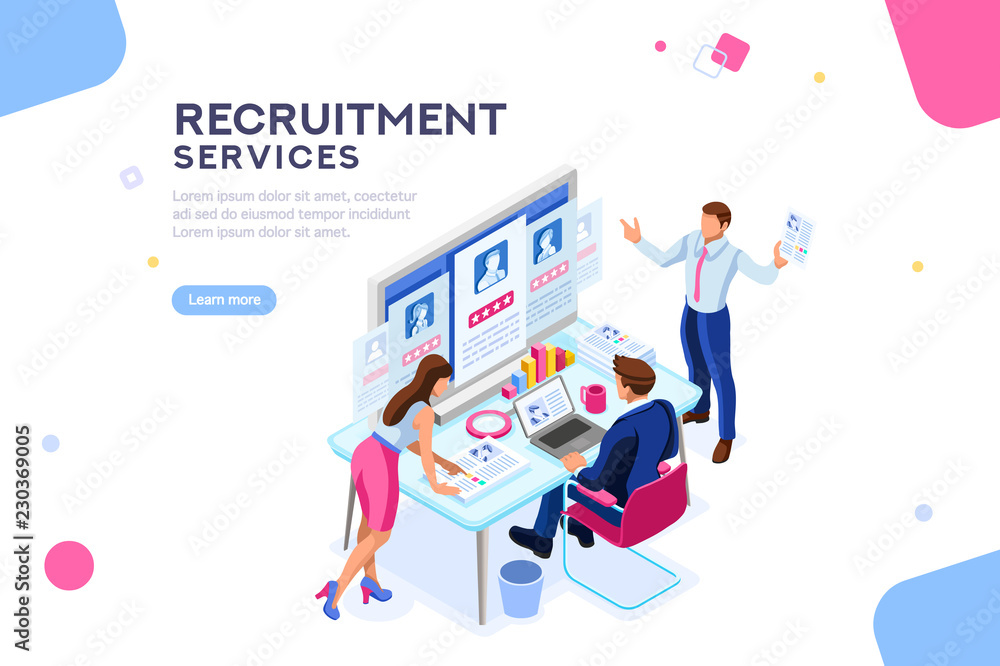 RECRUITMENT
SERVICES

Lorem ipsum dolor sit amet, coectetur adi sed do eiusmod tempor incididunt Lorem ipsum dolor sit amet.

Learn more

Adobe Stock | #230369005