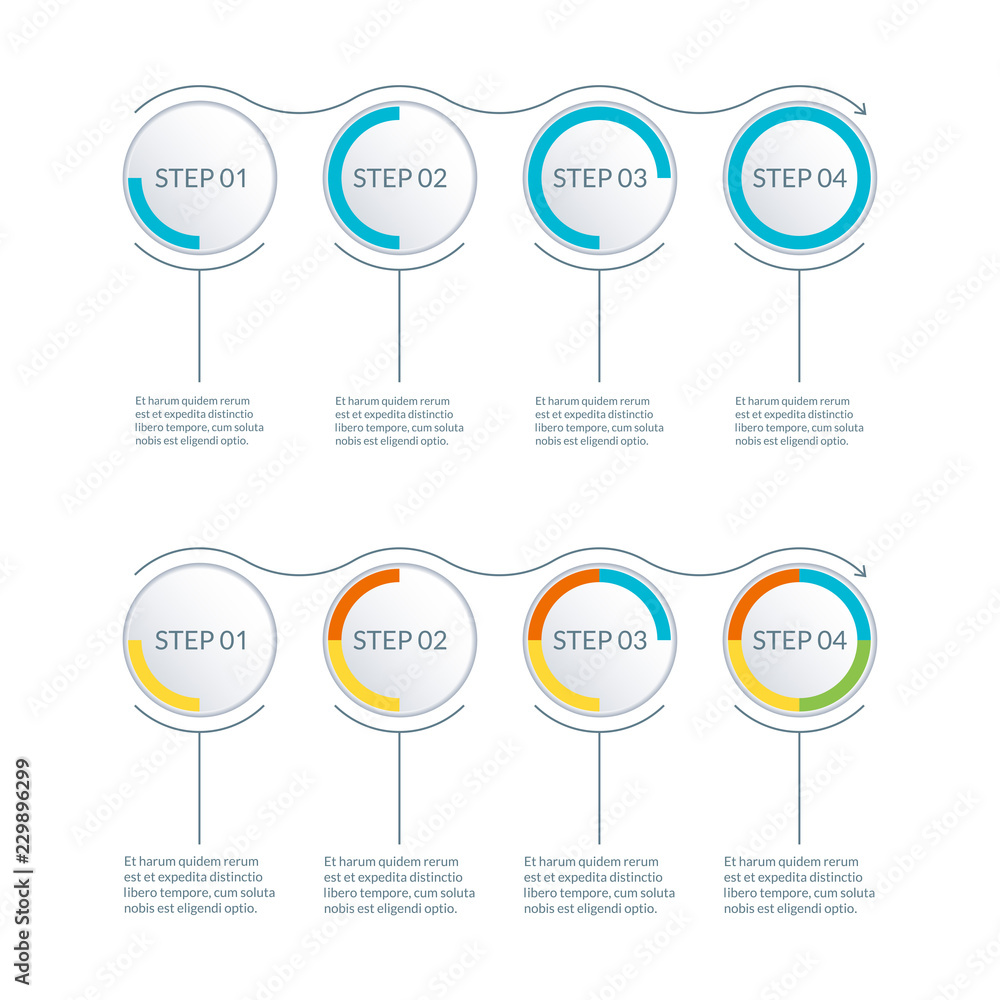 STEP 01

STEP 02

STEP 03

STEP 04

Et harum quidem rerum est et expedita distinctio libero tempore, cum soluta nobis est eligendi optio.

Et harum quidem rerum est et expedita distinctio libero tempore, cum soluta nobis est eligendi optio.

Et harum quidem rerum est et expedita distinctio libero tempore, cum soluta nobis est eligendi optio.

Et harum quidem rerum est et expedita distinctio libero tempore, cum soluta nobis est eligendi optio.

STEP 01

STEP 02

STEP 03

STEP 04

Et harum quidem rerum est et expedita distinctio libero tempore, cum soluta nobis est eligendi optio.

Et harum quidem rerum est et expedita distinctio libero tempore, cum soluta nobis est eligendi optio.

Et harum quidem rerum est et expedita distinctio libero tempore, cum soluta nobis est eligendi optio.

Et harum quidem rerum est et expedita distinctio libero tempore, cum soluta nobis est eligendi optio.

Adobe Stock | #229896299