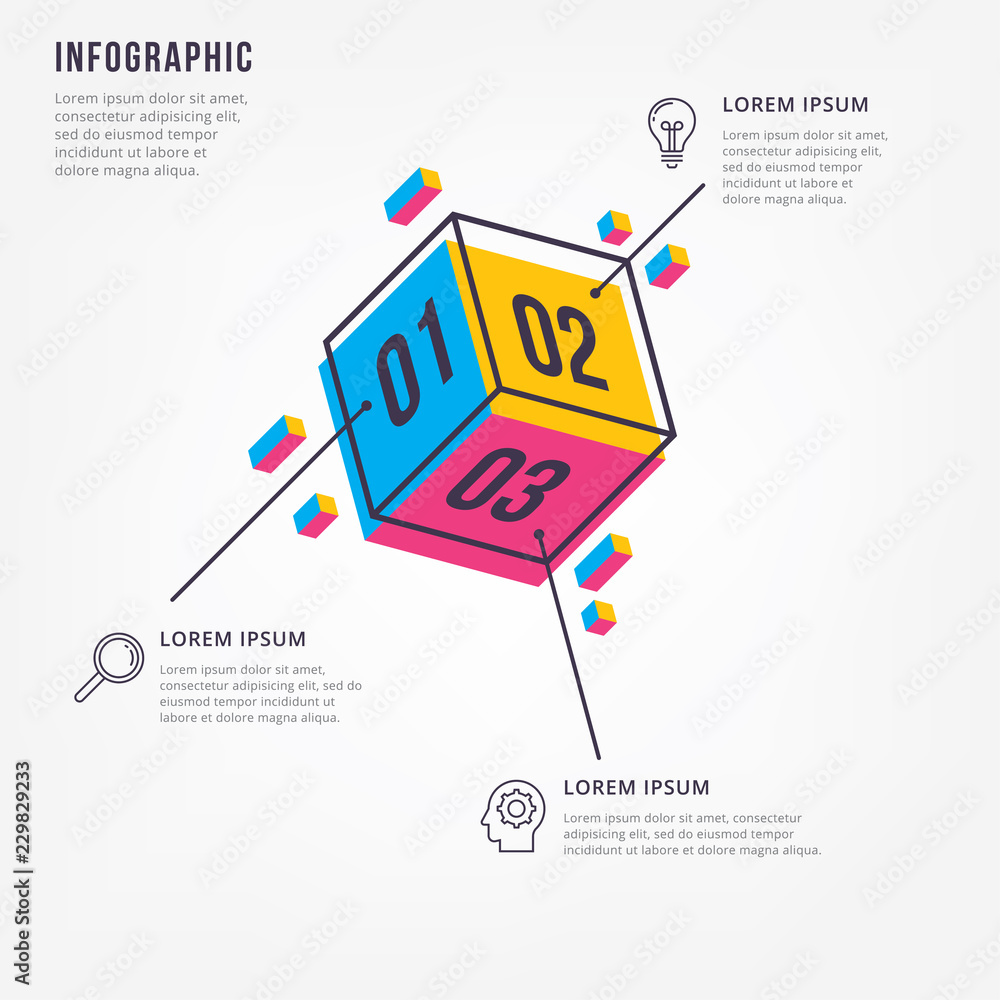 INFOGRAPHIC

Lorem ipsum dolor sit amet, consectetur adipisicing elit, sed do eiusmod tempor incididunt ut labore et dolore magna aliqua.

LOREM IPSUM

Lorem ipsum dolor sit amet, consectetur adipisicing elit, sed do eiusmod tempor incididunt ut labore et dolore magna aliqua.

01

02

03

LOREM IPSUM

Lorem ipsum dolor sit amet, consectetur adipisicing elit, sed do eiusmod tempor incididunt ut labore et dolore magna aliqua.

LOREM IPSUM

Lorem ipsum dolor sit amet, consectetur adipisicing elit, sed do eiusmod tempor incididunt ut labore et dolore magna aliqua.

Adobe Stock | #229829233