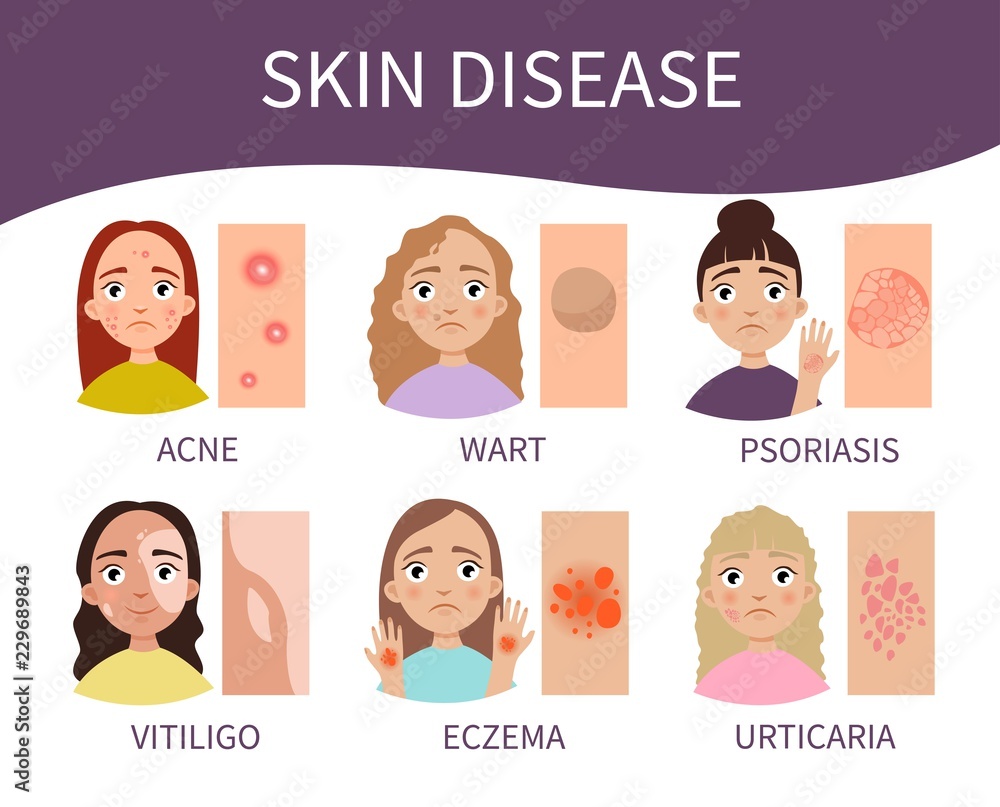 SKIN DISEASE

ACNE

WART

PSORIASIS

VITILIGO

ECZEMA

URTICARIA

Adobe Stock | #229689843