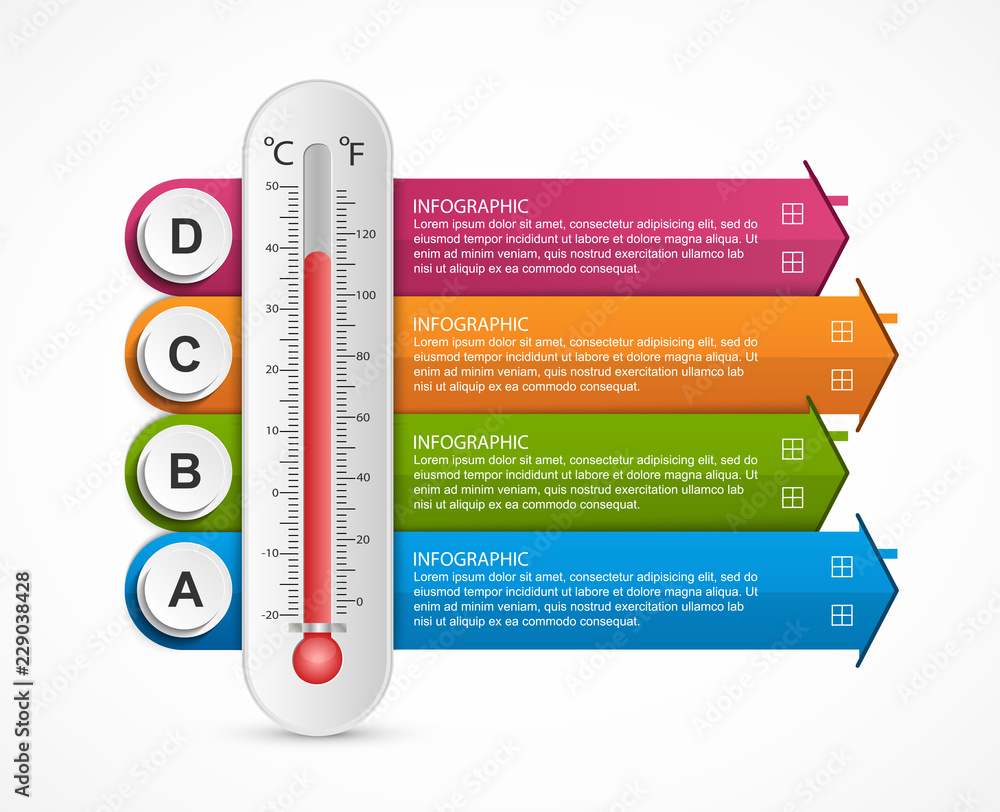 °C °F

50
40
30
20
10
0
-10
-20

120
100
80
60
40
20
0

D
INFOGRAPHIC
Lorem ipsum dolor sit amet, consectetur adipisicing elit, sed do eiusmod tempor incididunt ut labore et dolore magna aliqua. Ut enim ad minim veniam, quis nostrud exercitation ullamco lab nisi ut aliquip ex ea commodo consequat.

C
INFOGRAPHIC
Lorem ipsum dolor sit amet, consectetur adipisicing elit, sed do eiusmod tempor incididunt ut labore et dolore magna aliqua. Ut enim ad minim veniam, quis nostrud exercitation ullamco lab nisi ut aliquip ex ea commodo consequat.

B
INFOGRAPHIC
Lorem ipsum dolor sit amet, consectetur adipisicing elit, sed do eiusmod tempor incididunt ut labore et dolore magna aliqua. Ut enim ad minim veniam, quis nostrud exercitation ullamco lab nisi ut aliquip ex ea commodo consequat.

A
INFOGRAPHIC
Lorem ipsum dolor sit amet, consectetur adipisicing elit, sed do eiusmod tempor incididunt ut labore et dolore magna aliqua. Ut enim ad minim veniam, quis nostrud exercitation ullamco lab nisi ut aliquip ex ea commodo consequat.

Adobe Stock | #229038428