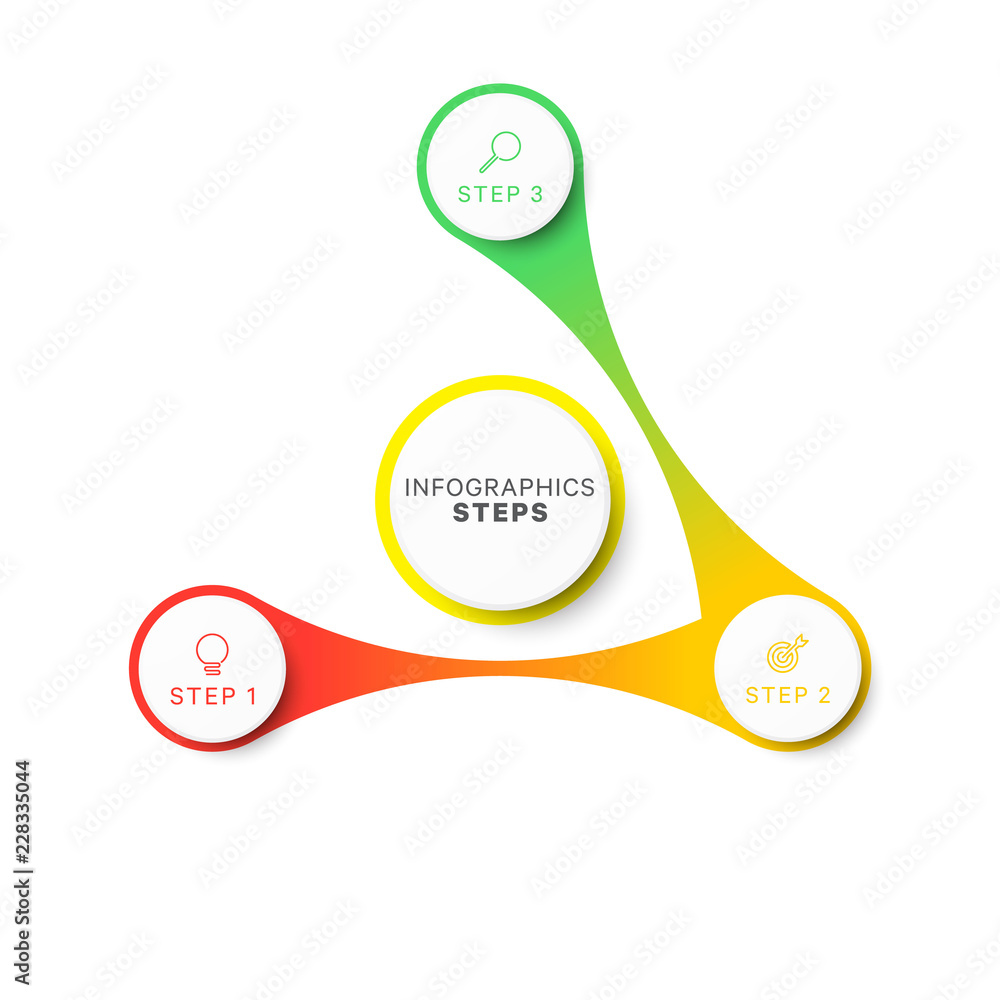 STEP 3

INFOGRAPHICS
STEPS

STEP 1

STEP 2

Adobe Stock | #228335044