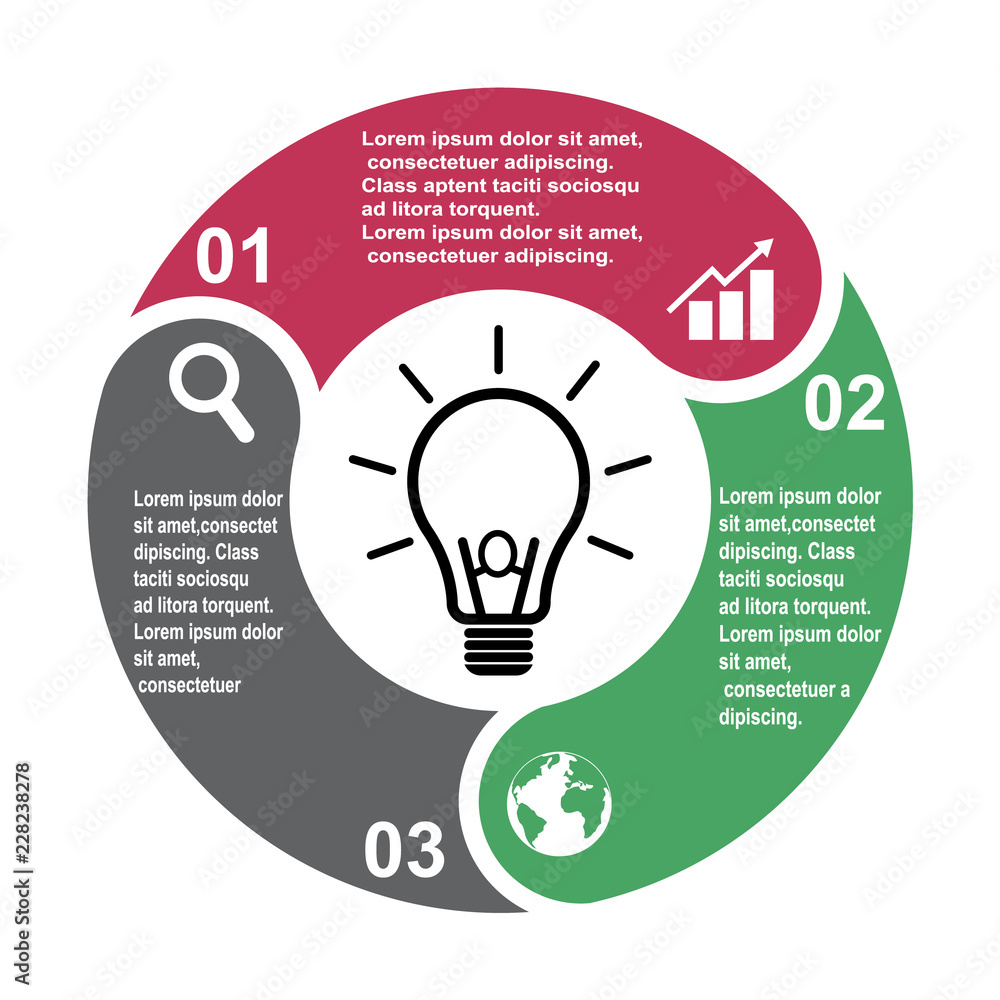 01

Lorem ipsum dolor sit amet, consectetuer adipiscing. Class aptent taciti sociosqu ad litora torquent. Lorem ipsum dolor sit amet, consectetuer adipiscing.

02

Lorem ipsum dolor sit amet,consectet dipiscing. Class taciti sociosqu ad litora torquent. Lorem ipsum dolor sit amet, consectetuer a dipiscing.

03

Lorem ipsum dolor sit amet,consectet dipiscing. Class taciti sociosqu ad litora torquent. Lorem ipsum dolor sit amet, consectetuer

Adobe Stock | #228238278