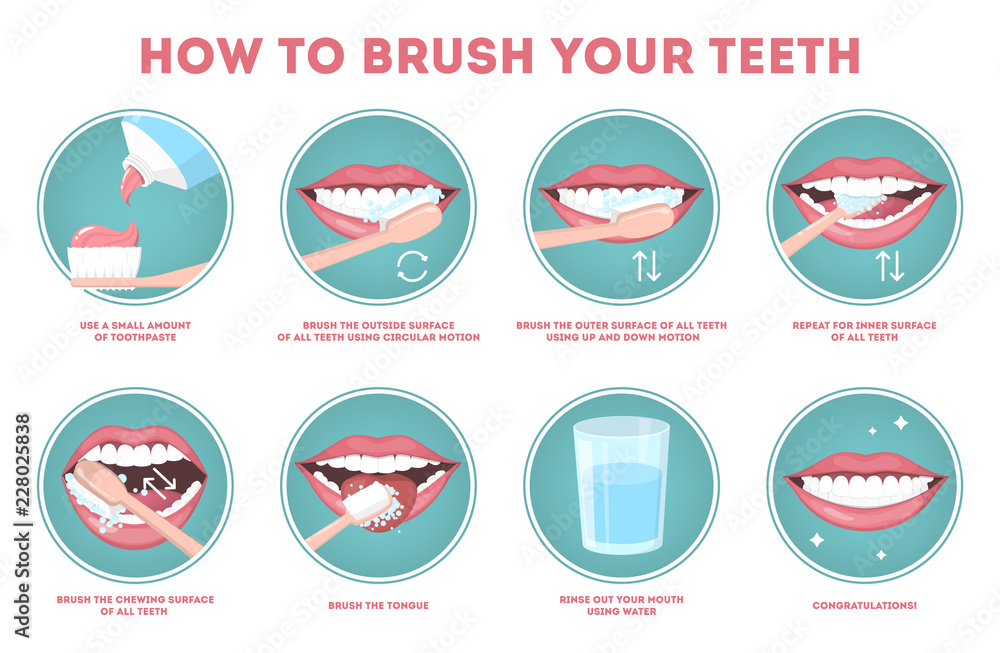 HOW TO BRUSH YOUR TEETH

USE A SMALL AMOUNT OF TOOTHPASTE

BRUSH THE OUTSIDE SURFACE OF ALL TEETH USING CIRCULAR MOTION

BRUSH THE OUTER SURFACE OF ALL TEETH USING UP AND DOWN MOTION

REPEAT FOR INNER SURFACE OF ALL TEETH

BRUSH THE CHEWING SURFACE OF ALL TEETH

BRUSH THE TONGUE

RINSE OUT YOUR MOUTH USING WATER

CONGRATULATIONS!

Adobe Stock | #228025838