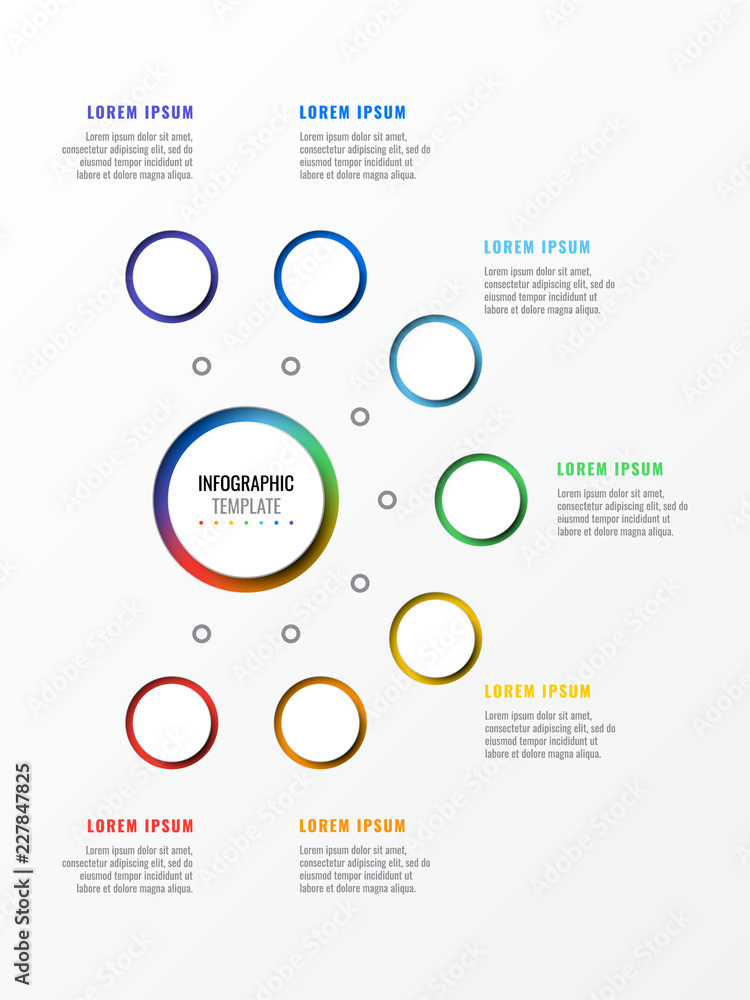 LOREM IPSUM
Lorem ipsum dolor sit amet, consectetur adipiscing elit, sed do eiusmod tempor incididunt ut labore et dolore magna aliqua.

LOREM IPSUM
Lorem ipsum dolor sit amet, consectetur adipiscing elit, sed do eiusmod tempor incididunt ut labore et dolore magna aliqua.

LOREM IPSUM
Lorem ipsum dolor sit amet, consectetur adipiscing elit, sed do eiusmod tempor incididunt ut labore et dolore magna aliqua.

INFOGRAPHIC
TEMPLATE

LOREM IPSUM
Lorem ipsum dolor sit amet, consectetur adipiscing elit, sed do eiusmod tempor incididunt ut labore et dolore magna aliqua.

LOREM IPSUM
Lorem ipsum dolor sit amet, consectetur adipiscing elit, sed do eiusmod tempor incididunt ut labore et dolore magna aliqua.

LOREM IPSUM
Lorem ipsum dolor sit amet, consectetur adipiscing elit, sed do eiusmod tempor incididunt ut labore et dolore magna aliqua.

LOREM IPSUM
Lorem ipsum dolor sit amet, consectetur adipiscing elit, sed do eiusmod tempor incididunt ut labore et dolore magna aliqua.

Adobe Stock | #227847825