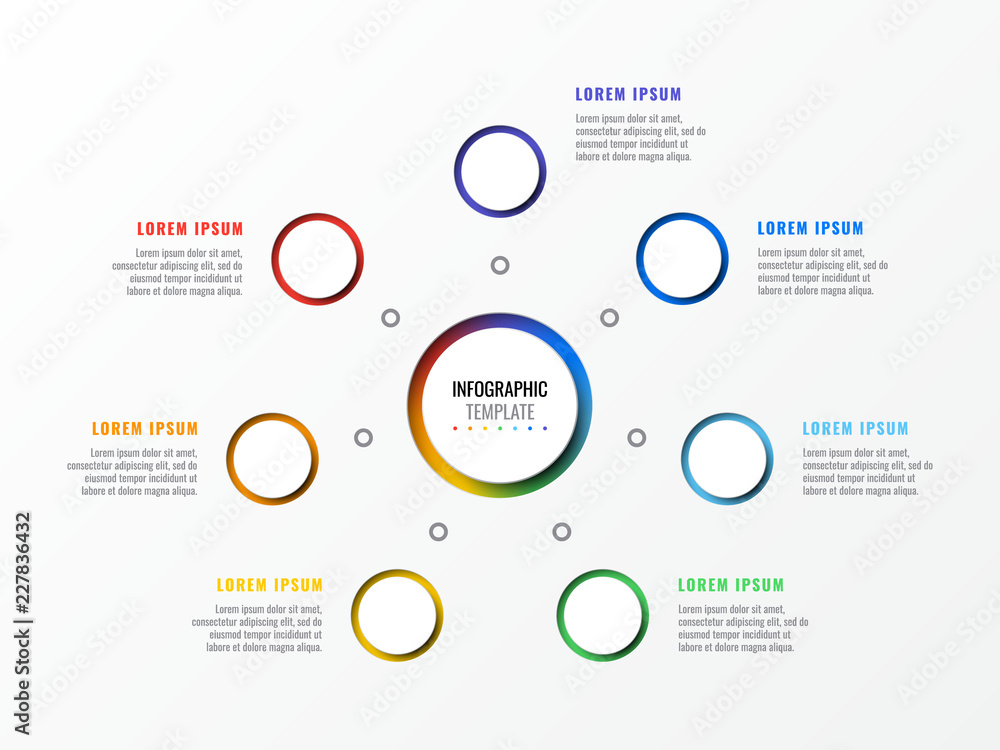 LOREM IPSUM
Lorem ipsum dolor sit amet, consectetur adipiscing elit, sed do eiusmod tempor incididunt ut labore et dolore magna aliqua.

LOREM IPSUM
Lorem ipsum dolor sit amet, consectetur adipiscing elit, sed do eiusmod tempor incididunt ut labore et dolore magna aliqua.

LOREM IPSUM
Lorem ipsum dolor sit amet, consectetur adipiscing elit, sed do eiusmod tempor incididunt ut labore et dolore magna aliqua.

INFOGRAPHIC
TEMPLATE

LOREM IPSUM
Lorem ipsum dolor sit amet, consectetur adipiscing elit, sed do eiusmod tempor incididunt ut labore et dolore magna aliqua.

LOREM IPSUM
Lorem ipsum dolor sit amet, consectetur adipiscing elit, sed do eiusmod tempor incididunt ut labore et dolore magna aliqua.

LOREM IPSUM
Lorem ipsum dolor sit amet, consectetur adipiscing elit, sed do eiusmod tempor incididunt ut labore et dolore magna aliqua.

LOREM IPSUM
Lorem ipsum dolor sit amet, consectetur adipiscing elit, sed do eiusmod tempor incididunt ut labore et dolore magna aliqua.

Adobe Stock | #227836432