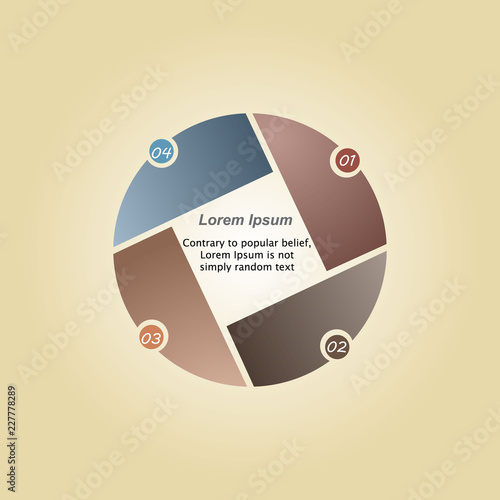 04

01

Lorem Ipsum

Contrary to popular belief, Lorem Ipsum is not simply random text

03

02

Adobe Stock | #227778289

Adobe Stock