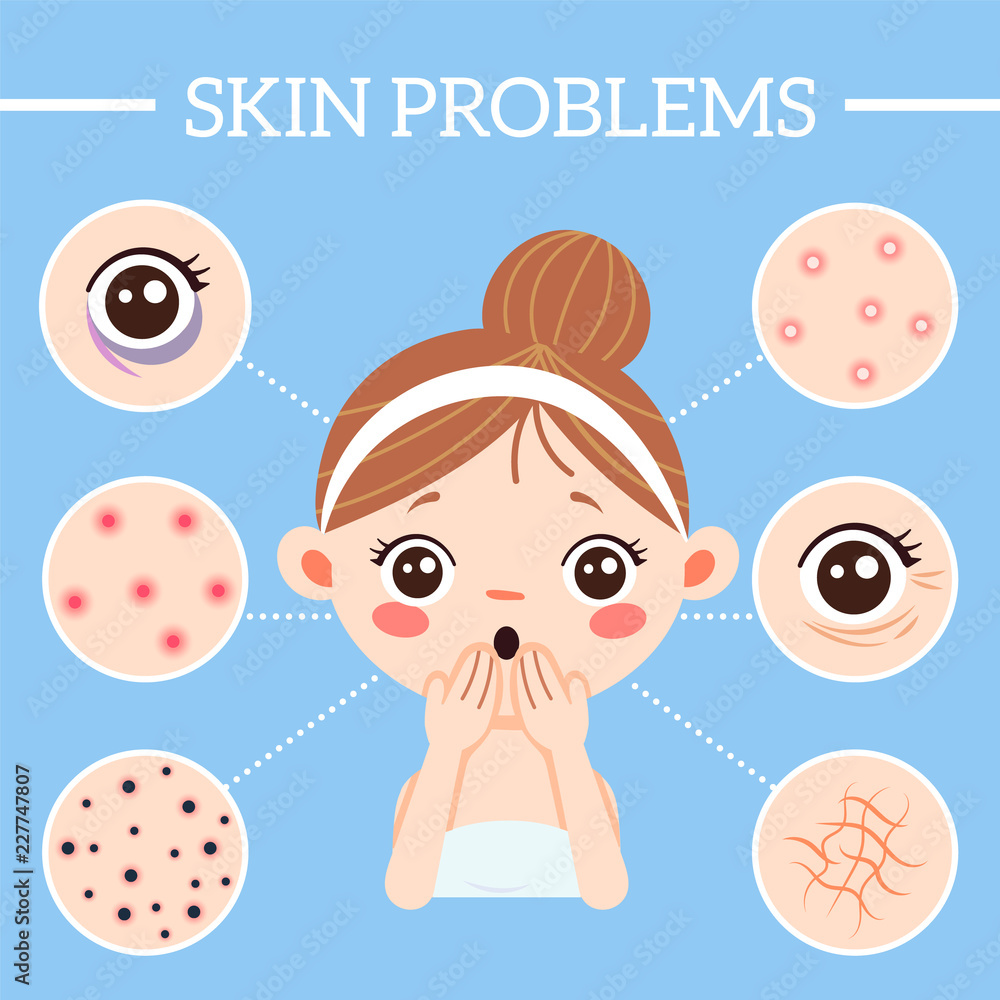 SKIN PROBLEMS

Adobe Stock | #227747807