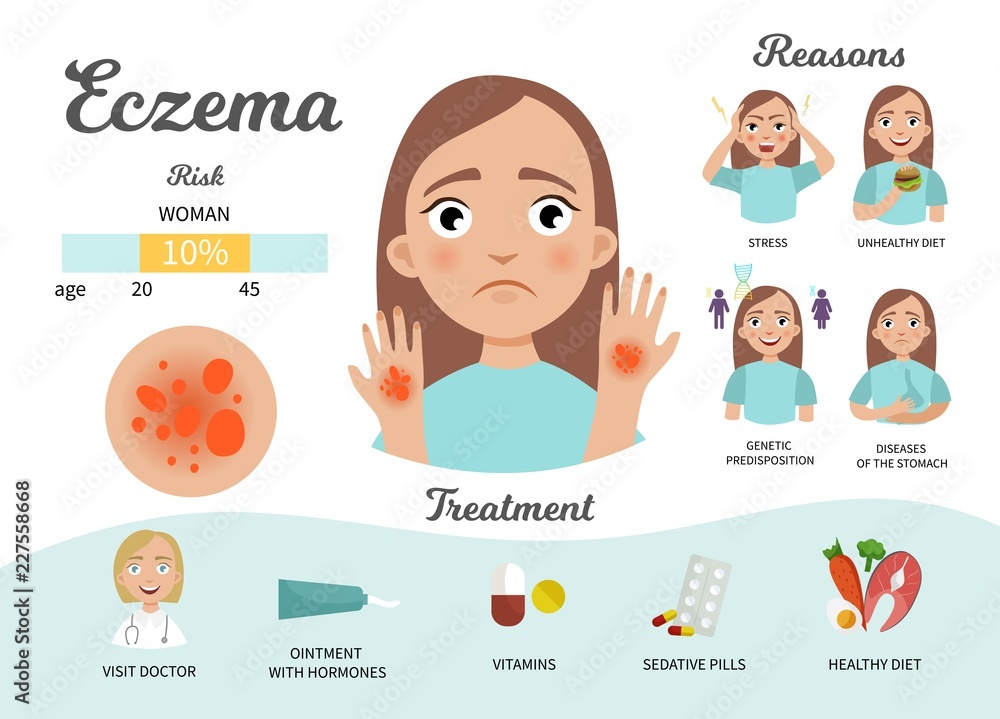 Eczema

Risk

WOMAN

10%

age 20 45

Reasons

STRESS

UNHEALTHY DIET

GENETIC PREDISPOSITION

DISEASES OF THE STOMACH

Treatment

VISIT DOCTOR

OINTMENT WITH HORMONES

VITAMINS

SEDATIVE PILLS

HEALTHY DIET

Adobe Stock | #227558668