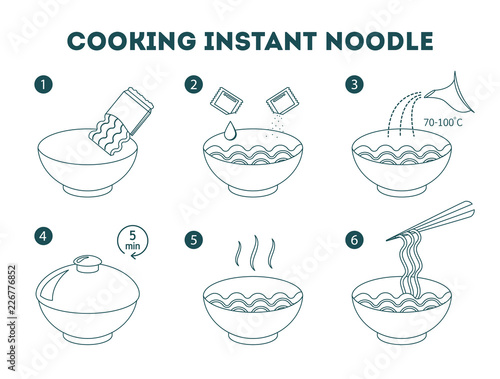 COOKING INSTANT NOODLE

1

2

3

70-100°C

4

5 min

5

6

Adobe Stock | 226776852