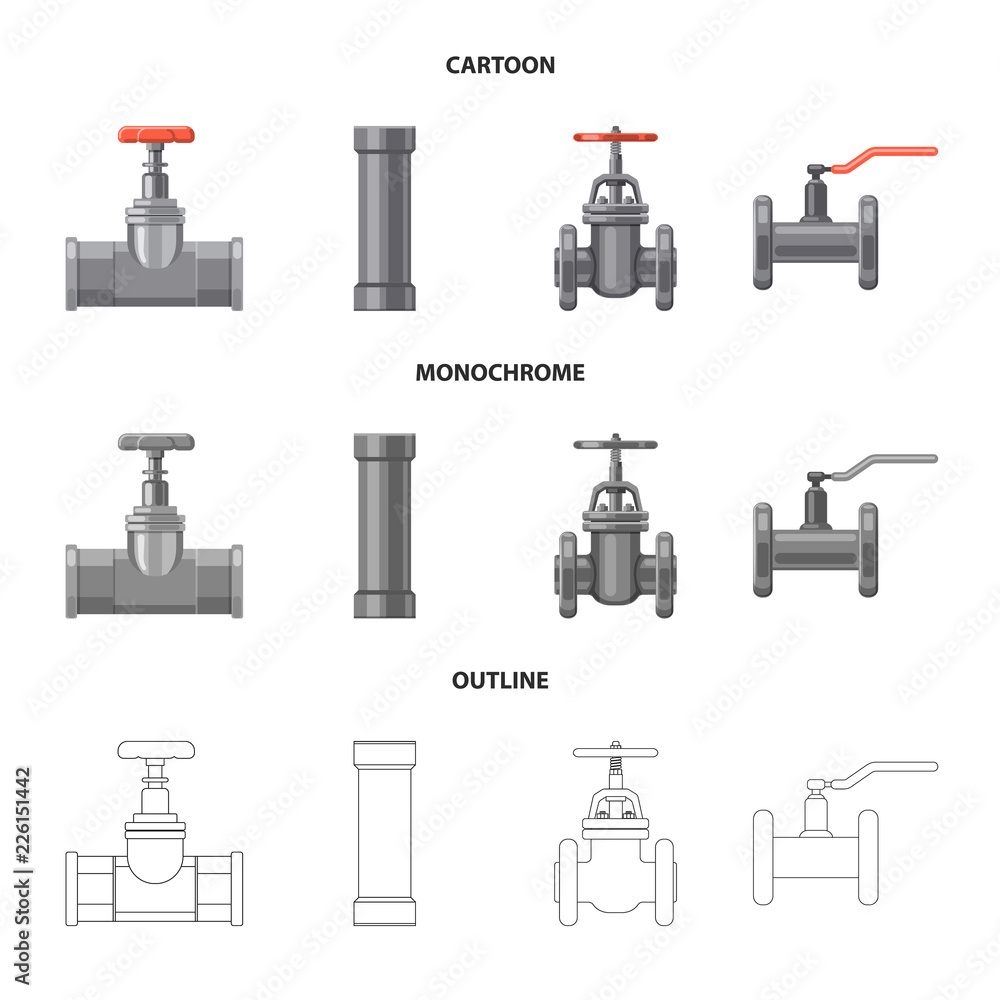 CARTOON

MONOCHROME

OUTLINE

Adobe Stock | #226151442