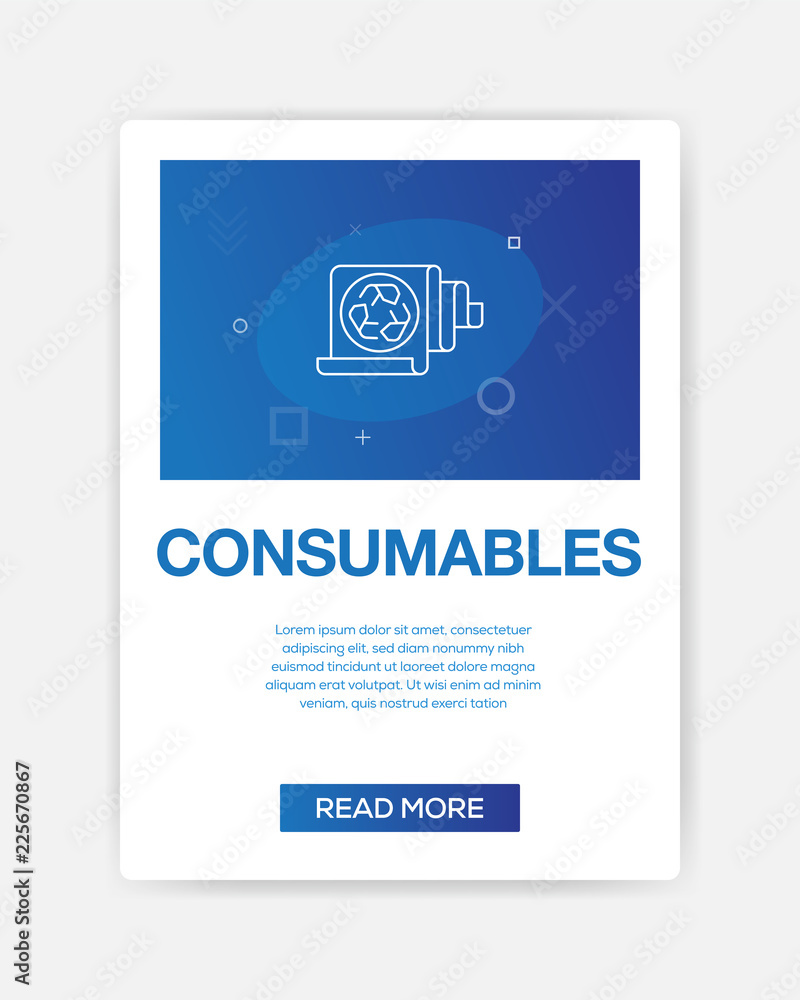 CONSUMABLES

Lorem ipsum dolor sit amet, consectetuer adipiscing elit, sed diam nonummy nibh euismod tincidunt ut laoreet dolore magna aliquam erat volutpat. Ut wisi enim ad minim veniam, quis nostrud exerci tation

READ MORE

Adobe Stock | #225670867