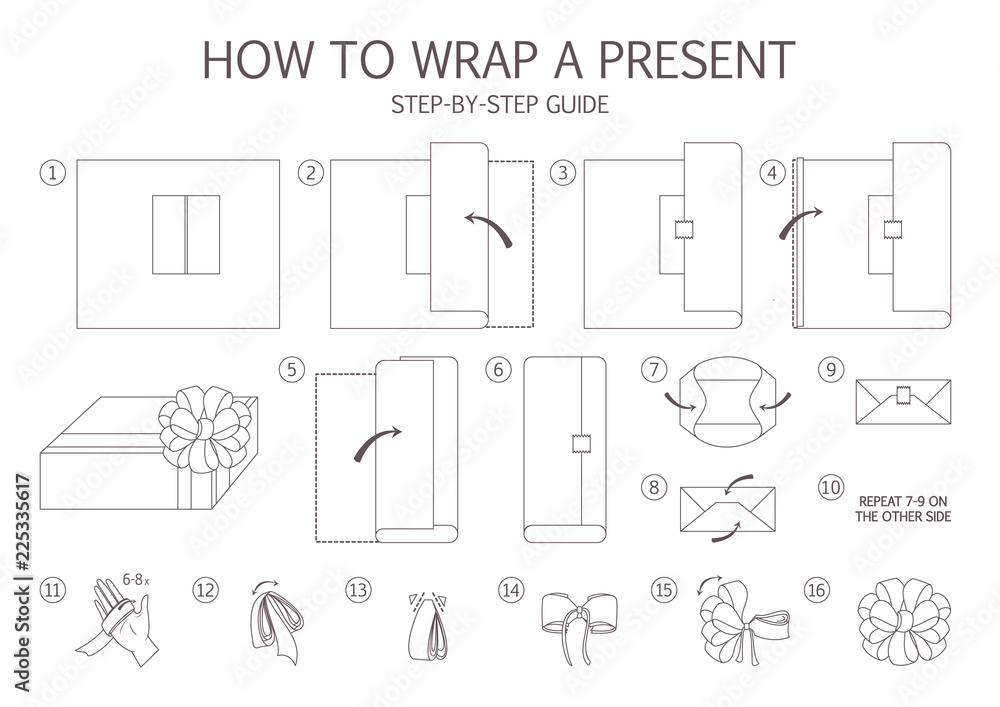 HOW TO WRAP A PRESENT

STEP-BY-STEP GUIDE

1 2 3 4

5 6 7 9

8 10 REPEAT 7-9 ON THE OTHER SIDE

11 6-8x 12 13 14 15 16

Adobe Stock | #225335617