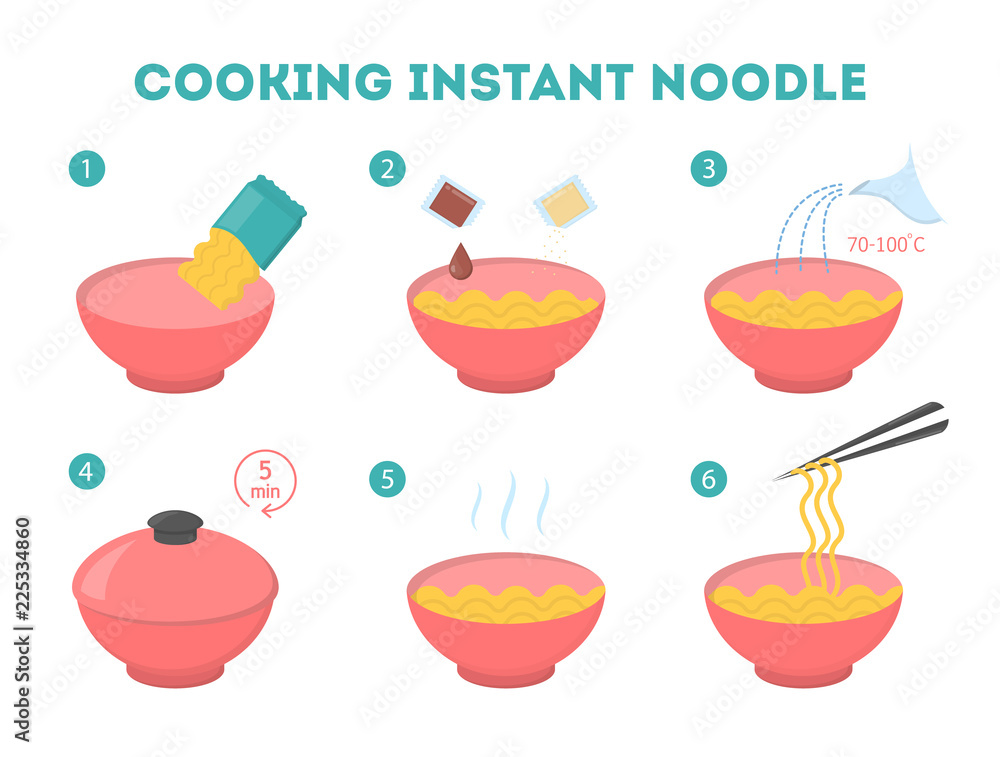 COOKING INSTANT NOODLE

1

2

3

70-100°C

4

5 min

5

6

Adobe Stock | #225334860