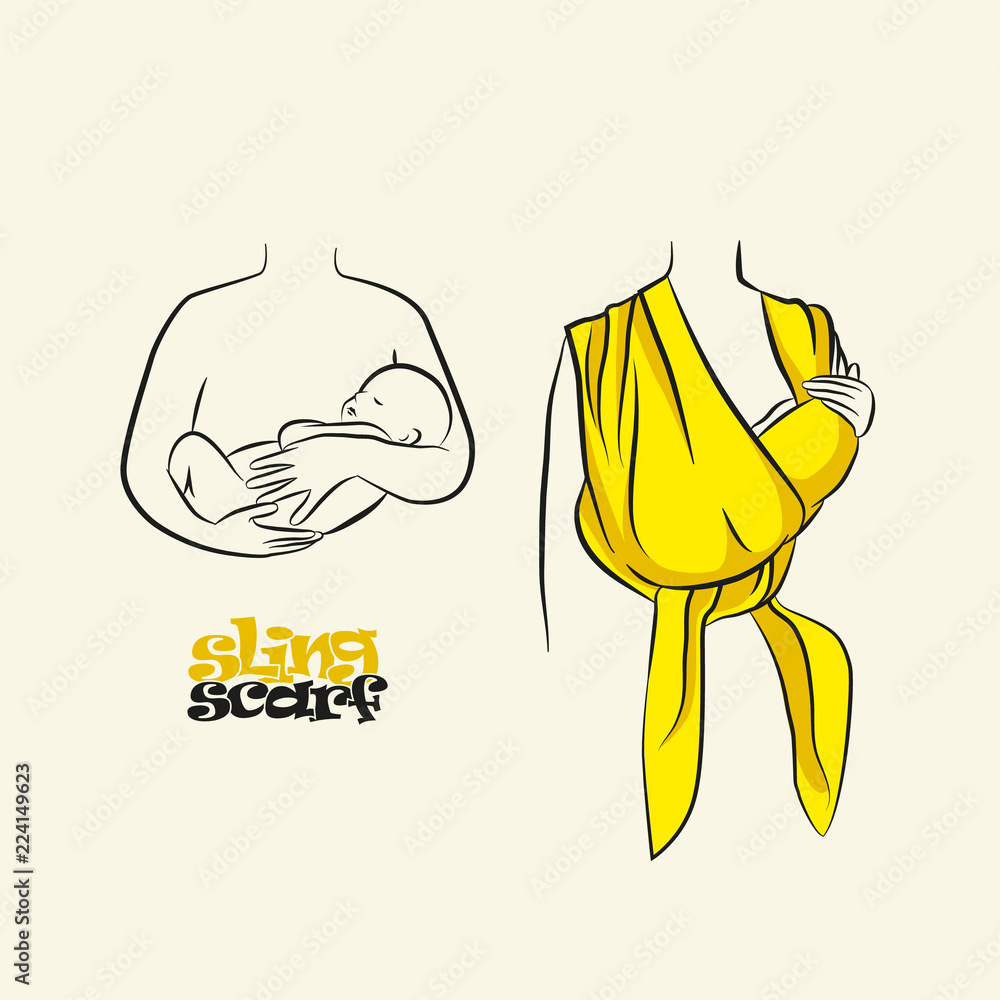 sling
scarf

Adobe Stock | #224149623