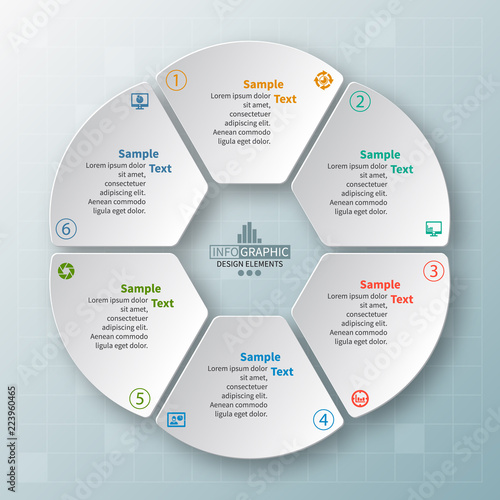 1
Sample Text
Lorem ipsum dolor sit amet, consectetuer adipiscing elit. Aenean commodo ligula eget dolor.

2
Sample Text
Lorem ipsum dolor sit amet, consectetuer adipiscing elit. Aenean commodo ligula eget dolor.

3
Sample Text
Lorem ipsum dolor sit amet, consectetuer adipiscing elit. Aenean commodo ligula eget dolor.

4
Sample Text
Lorem ipsum dolor sit amet, consectetuer adipiscing elit. Aenean commodo ligula eget dolor.

5
Sample Text
Lorem ipsum dolor sit amet, consectetuer adipiscing elit. Aenean commodo ligula eget dolor.

6
Sample Text
Lorem ipsum dolor sit amet, consectetuer adipiscing elit. Aenean commodo ligula eget dolor.

INFOGRAPHIC
DESIGN ELEMENTS

Adobe Stock | #223960465