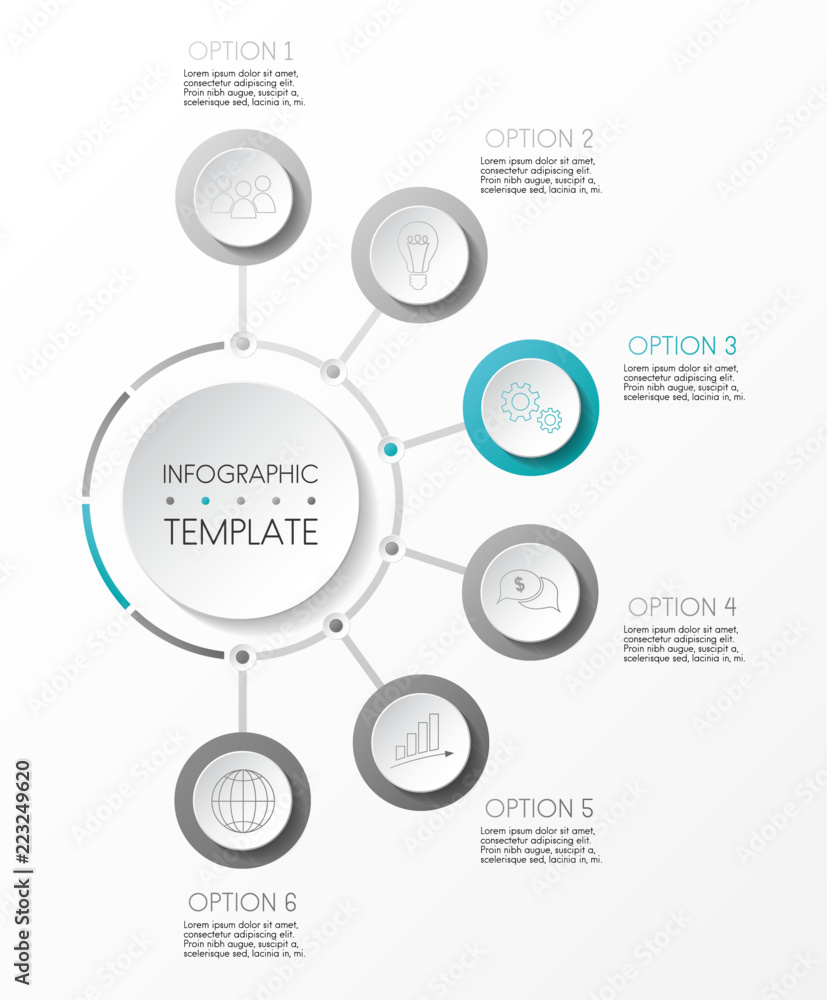 OPTION 1
Lorem ipsum dolor sit amet, consectetur adipiscing elit. Proin nibh augue, suscipit a, scelerisque sed, lacinia in, mi.

OPTION 2
Lorem ipsum dolor sit amet, consectetur adipiscing elit. Proin nibh augue, suscipit a, scelerisque sed, lacinia in, mi.

OPTION 3
Lorem ipsum dolor sit amet, consectetur adipiscing elit. Proin nibh augue, suscipit a, scelerisque sed, lacinia in, mi.

INFOGRAPHIC
TEMPLATE

$

OPTION 4
Lorem ipsum dolor sit amet, consectetur adipiscing elit. Proin nibh augue, suscipit a, scelerisque sed, lacinia in, mi.

OPTION 5
Lorem ipsum dolor sit amet, consectetur adipiscing elit. Proin nibh augue, suscipit a, scelerisque sed, lacinia in, mi.

OPTION 6
Lorem ipsum dolor sit amet, consectetur adipiscing elit. Proin nibh augue, suscipit a, scelerisque sed, lacinia in, mi.

Adobe Stock | #223249620