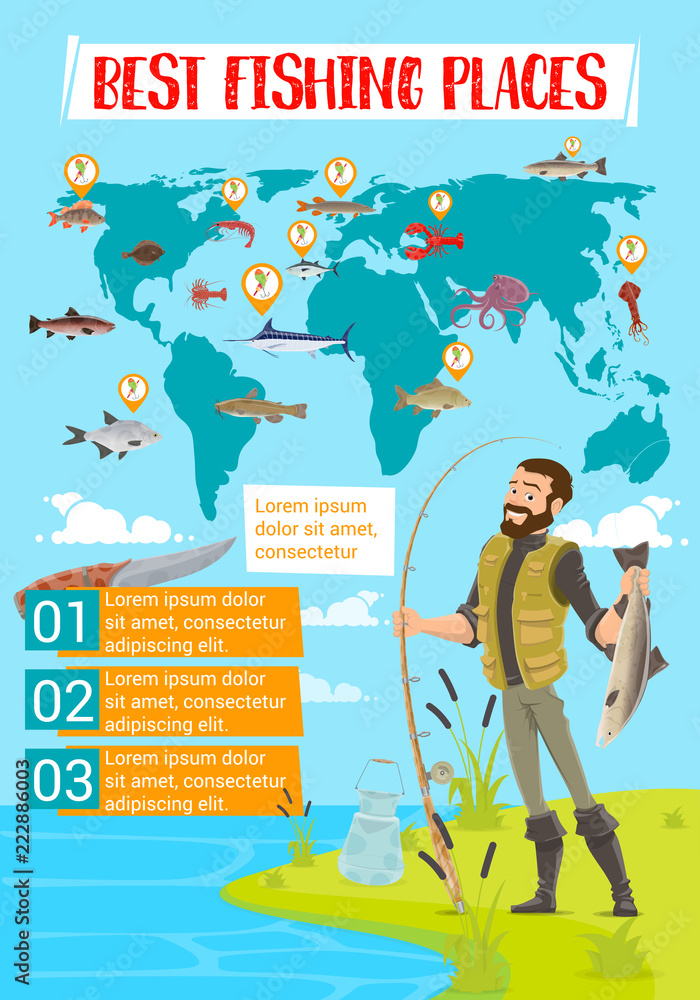 BEST FISHING PLACES

Lorem ipsum dolor sit amet, consectetur

01 Lorem ipsum dolor sit amet, consectetur adipiscing elit.

02 Lorem ipsum dolor sit amet, consectetur adipiscing elit.

03 Lorem ipsum dolor sit amet, consectetur adipiscing elit.

Adobe Stock | #222886003