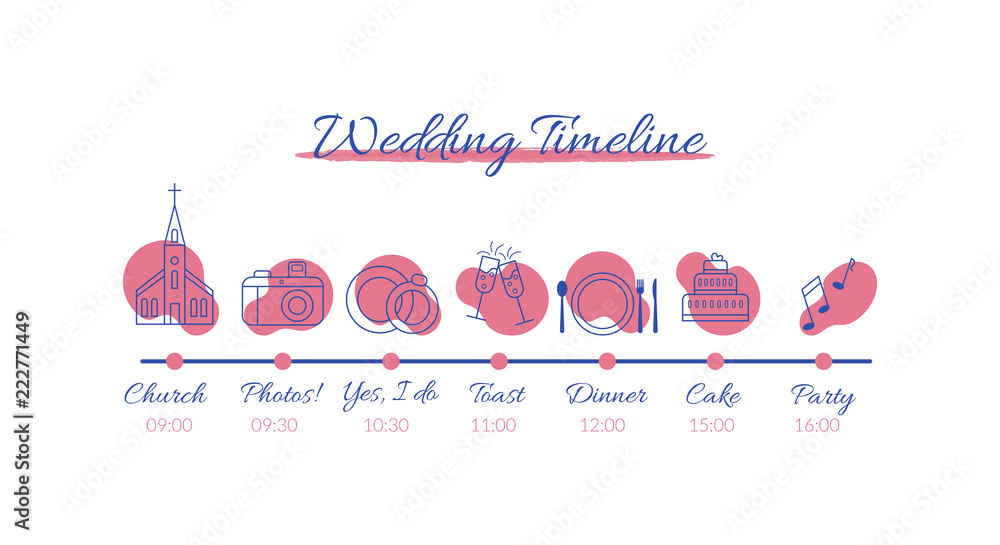 Wedding Timeline

Church
09:00

Photos!
09:30

Yes, I do
10:30

Toast
11:00

Dinner
12:00

Cake
15:00

Party
16:00

Adobe Stock | #222771449