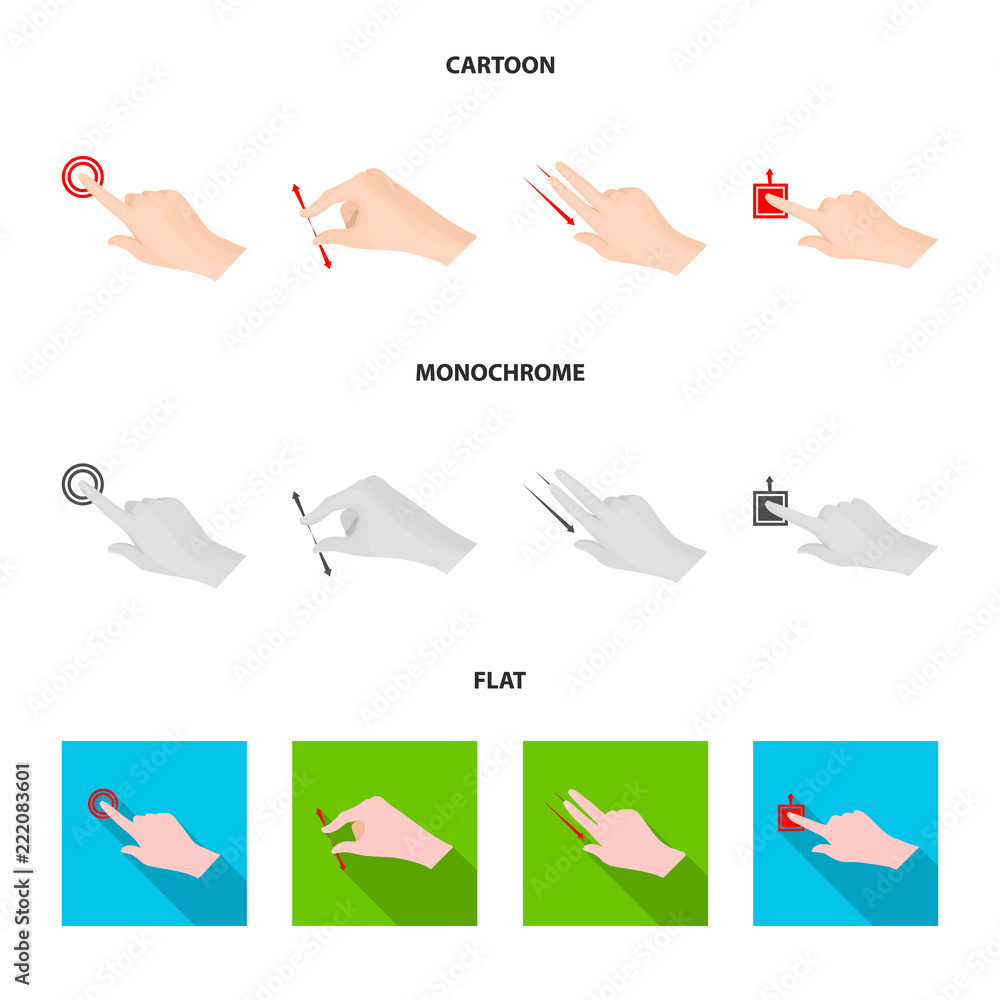 CARTOON

MONOCHROME

FLAT

Adobe Stock | #222083601