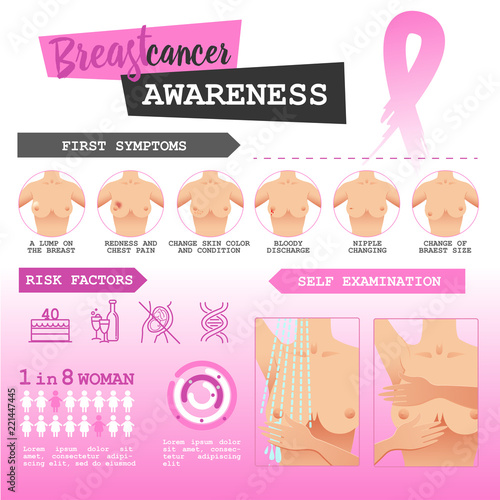 Breast cancer
AWARENESS

FIRST SYMPTOMS

A LUMP ON THE BREAST

REDNESS AND CHEST PAIN

CHANGE SKIN COLOR AND CONDITION

BLOODY DISCHARGE

NIPPLE CHANGING

CHANGE OF BRAEST SIZE

RISK FACTORS

40

SELF EXAMINATION

1 in 8 WOMAN

Lorem ipsum dolor sit amet, consectetur adipiscing elit, sed do eiusmod

Lorem ipsum dolor sit amet, consectetur adipiscing elit

Adobe Stock | #221447445