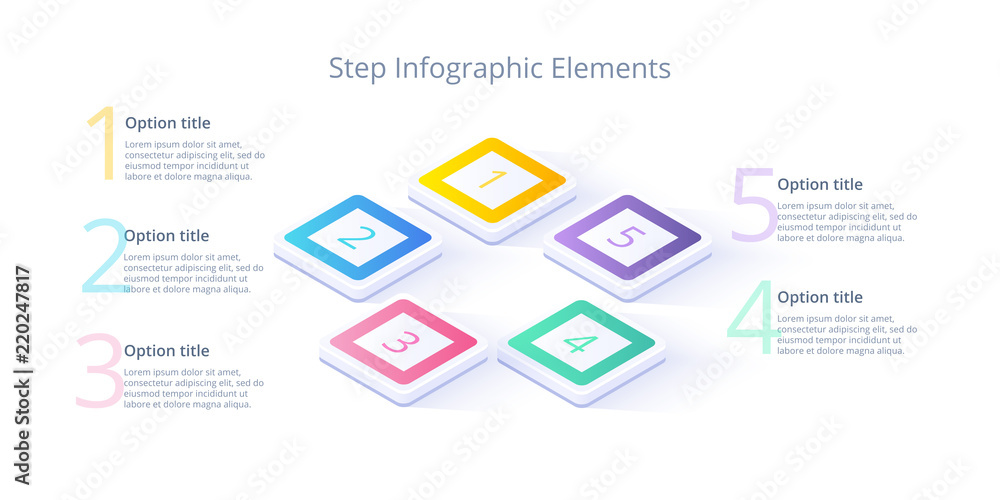 Step Infographic Elements

1 Option title
Lorem ipsum dolor sit amet, consectetur adipiscing elit, sed do eiusmod tempor incididunt ut labore et dolore magna aliqua.

2 Option title
Lorem ipsum dolor sit amet, consectetur adipiscing elit, sed do eiusmod tempor incididunt ut labore et dolore magna aliqua.

3 Option title
Lorem ipsum dolor sit amet, consectetur adipiscing elit, sed do eiusmod tempor incididunt ut labore et dolore magna aliqua.

1
2
5
3
4

5 Option title
Lorem ipsum dolor sit amet, consectetur adipiscing elit, sed do eiusmod tempor incididunt ut labore et dolore magna aliqua.

4 Option title
Lorem ipsum dolor sit amet, consectetur adipiscing elit, sed do eiusmod tempor incididunt ut labore et dolore magna aliqua.

Adobe Stock | #220247817