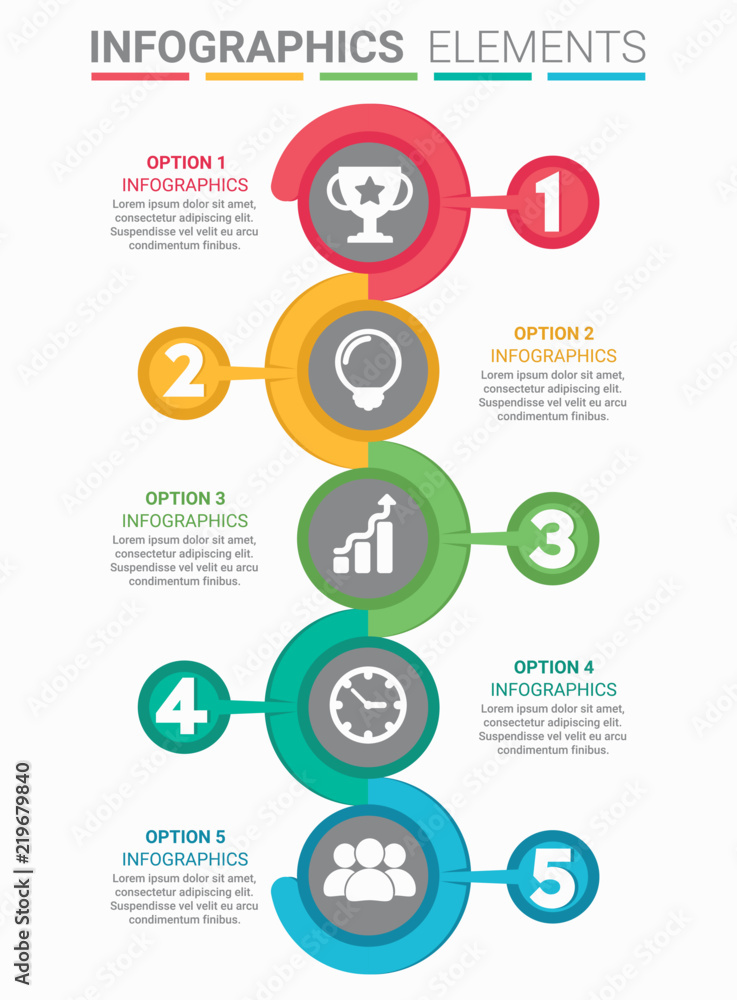 INFOGRAPHICS ELEMENTS

OPTION 1
INFOGRAPHICS
Lorem ipsum dolor sit amet, consectetur adipiscing elit. Suspendisse vel velit eu arcu condimentum finibus.

1

2

OPTION 2
INFOGRAPHICS
Lorem ipsum dolor sit amet, consectetur adipiscing elit. Suspendisse vel velit eu arcu condimentum finibus.

OPTION 3
INFOGRAPHICS
Lorem ipsum dolor sit amet, consectetur adipiscing elit. Suspendisse vel velit eu arcu condimentum finibus.

3

4

OPTION 4
INFOGRAPHICS
Lorem ipsum dolor sit amet, consectetur adipiscing elit. Suspendisse vel velit eu arcu condimentum finibus.

OPTION 5
INFOGRAPHICS
Lorem ipsum dolor sit amet, consectetur adipiscing elit. Suspendisse vel velit eu arcu condimentum finibus.

5

Adobe Stock | #219679840