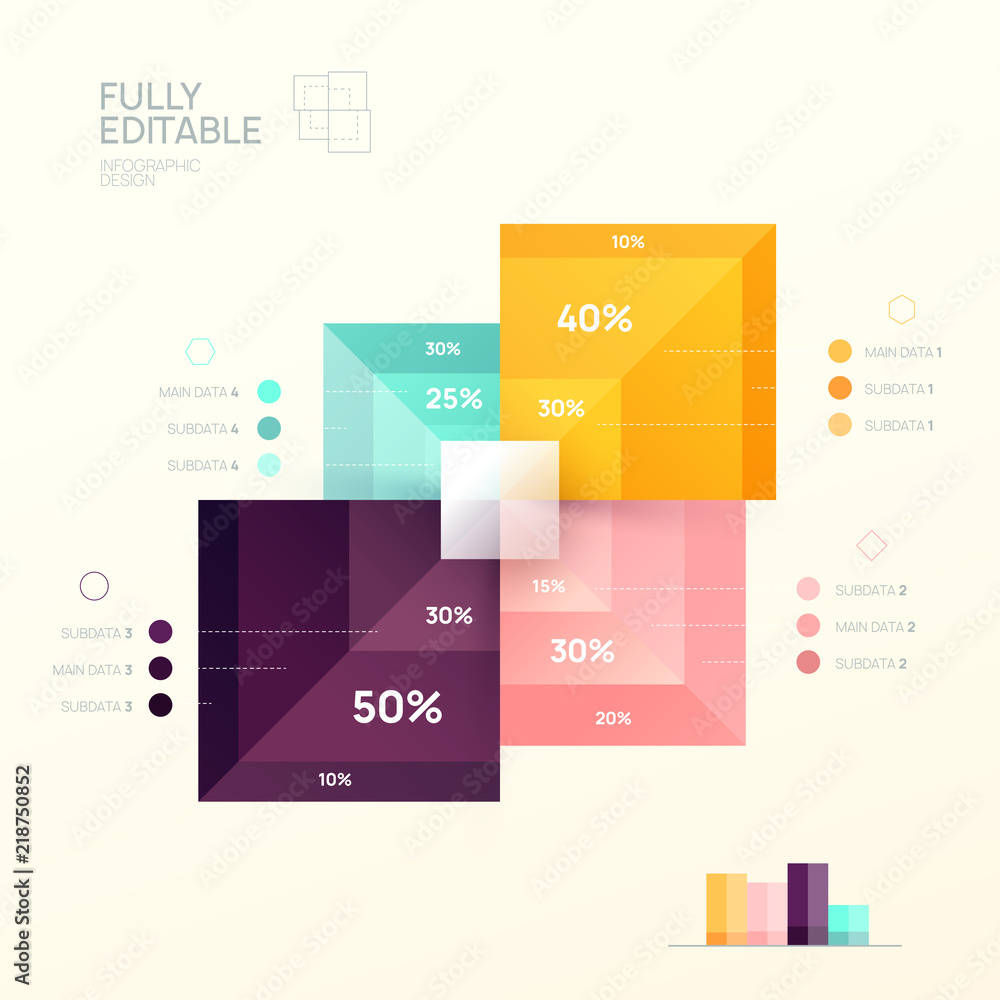 FULLY EDITABLE
INFOGRAPHIC DESIGN

10%
40%
30%

MAIN DATA 1
SUBDATA 1
SUBDATA 1

30%
25%

MAIN DATA 4
SUBDATA 4
SUBDATA 4

15%
30%
20%

SUBDATA 2
MAIN DATA 2
SUBDATA 2

30%
50%
10%

SUBDATA 3
MAIN DATA 3
SUBDATA 3

Adobe Stock | #218750852