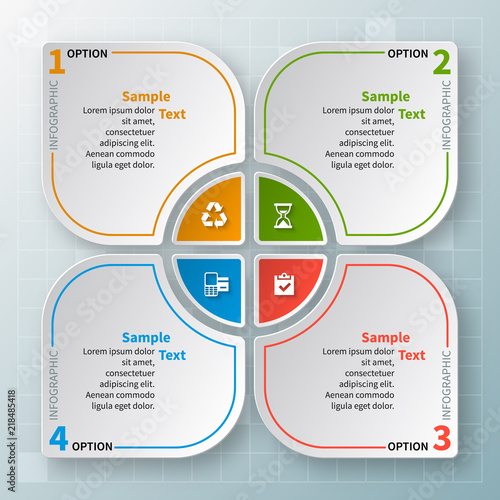 1 OPTION

INFOGRAPHIC

Sample Text

Lorem ipsum dolor sit amet, consectetuer adipiscing elit. Aenean commodo ligula eget dolor.

OPTION 2

INFOGRAPHIC

Sample Text

Lorem ipsum dolor sit amet, consectetuer adipiscing elit. Aenean commodo ligula eget dolor.

INFOGRAPHIC

Sample Text

Lorem ipsum dolor sit amet, consectetuer adipiscing elit. Aenean commodo ligula eget dolor.

4 OPTION

INFOGRAPHIC

Sample Text

Lorem ipsum dolor sit amet, consectetuer adipiscing elit. Aenean commodo ligula eget dolor.

OPTION 3

Adobe Stock | #218485418