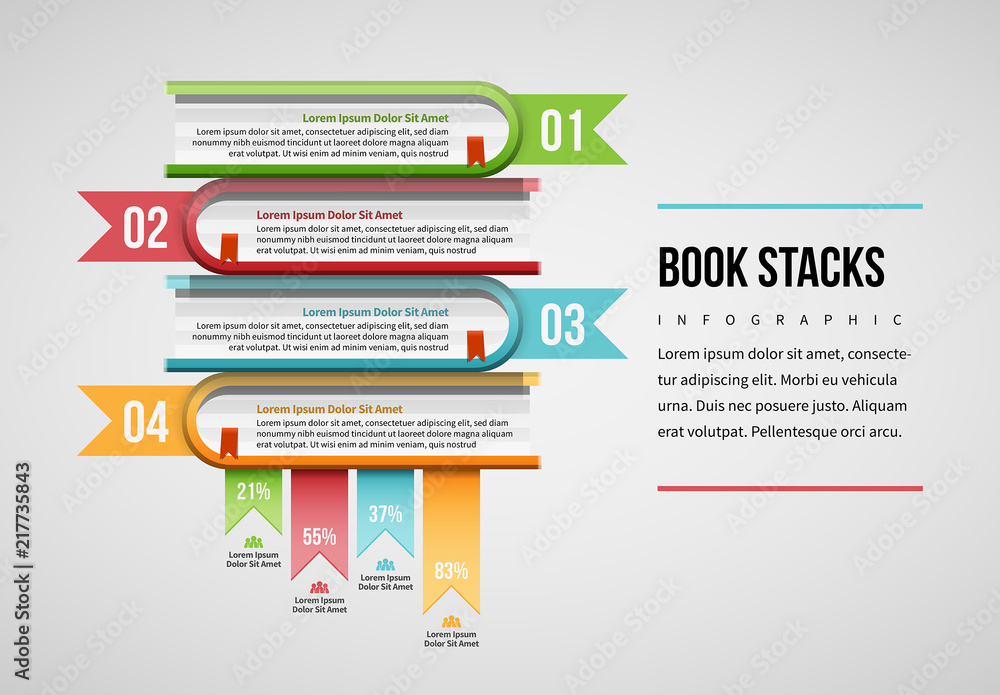 Lorem Ipsum Dolor Sit Amet
Lorem ipsum dolor sit amet, consectetuer adipiscing elit, sed diam nonummy nibh euismod tincidunt ut laoreet dolore magna aliquam erat volutpat. Ut wisi enim ad minim veniam, quis nostrud

01

02

Lorem Ipsum Dolor Sit Amet
Lorem ipsum dolor sit amet, consectetuer adipiscing elit, sed diam nonummy nibh euismod tincidunt ut laoreet dolore magna aliquam erat volutpat. Ut wisi enim ad minim veniam, quis nostrud

Lorem Ipsum Dolor Sit Amet
Lorem ipsum dolor sit amet, consectetuer adipiscing elit, sed diam nonummy nibh euismod tincidunt ut laoreet dolore magna aliquam erat volutpat. Ut wisi enim ad minim veniam, quis nostrud

03

04

Lorem Ipsum Dolor Sit Amet
Lorem ipsum dolor sit amet, consectetuer adipiscing elit, sed diam nonummy nibh euismod tincidunt ut laoreet dolore magna aliquam erat volutpat. Ut wisi enim ad minim veniam, quis nostrud

21%
Lorem Ipsum Dolor Sit Amet

55%
Lorem Ipsum Dolor Sit Amet

37%
Lorem Ipsum Dolor Sit Amet

83%
Lorem Ipsum Dolor Sit Amet

BOOK STACKS

INFOGRAPHIC

Lorem ipsum dolor sit amet, consectetur adipiscing elit. Morbi eu vehicula urna. Duis nec posuere justo. Aliquam erat volutpat. Pellentesque orci arcu.

Adobe Stock | #217735843