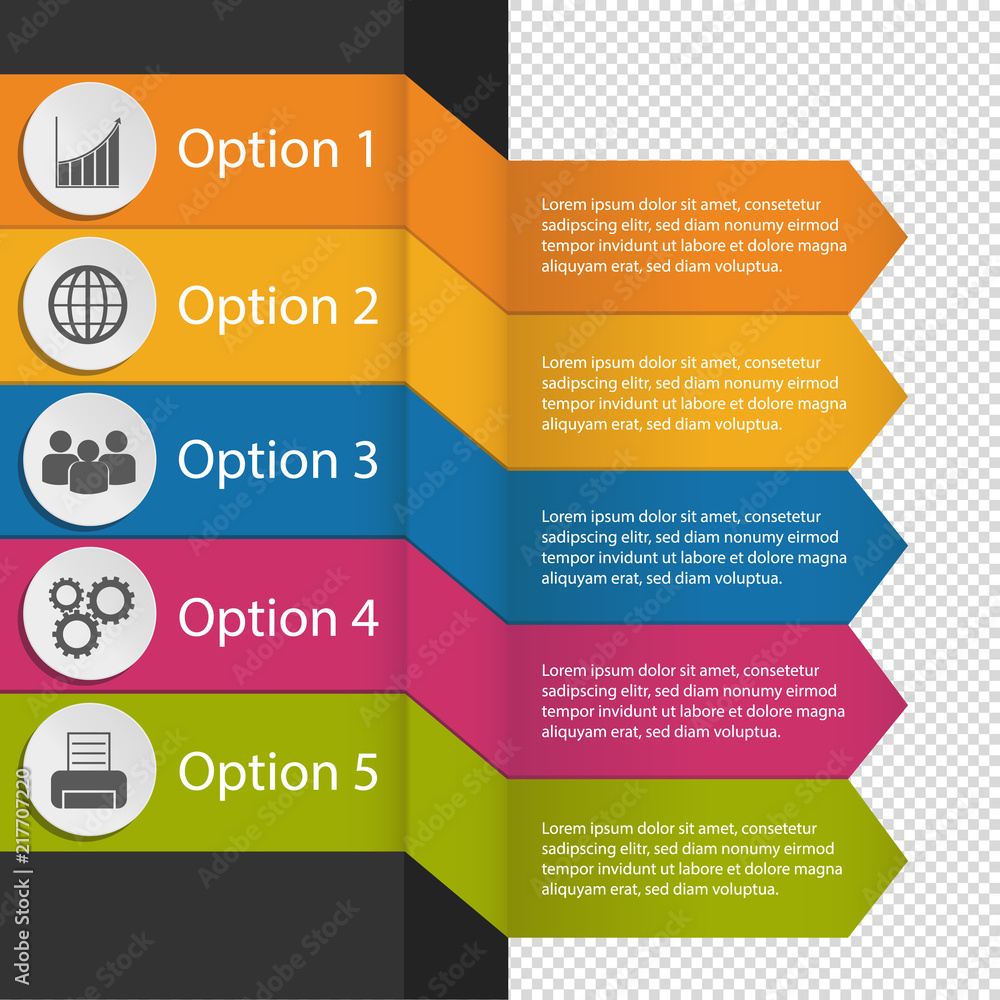 Option 1

Lorem ipsum dolor sit amet, consetetur sadipscing elitr, sed diam nonumy eirmod tempor invidunt ut labore et dolore magna aliquyam erat, sed diam voluptua.

Option 2

Lorem ipsum dolor sit amet, consetetur sadipscing elitr, sed diam nonumy eirmod tempor invidunt ut labore et dolore magna aliquyam erat, sed diam voluptua.

Option 3

Lorem ipsum dolor sit amet, consetetur sadipscing elitr, sed diam nonumy eirmod tempor invidunt ut labore et dolore magna aliquyam erat, sed diam voluptua.

Option 4

Lorem ipsum dolor sit amet, consetetur sadipscing elitr, sed diam nonumy eirmod tempor invidunt ut labore et dolore magna aliquyam erat, sed diam voluptua.

Option 5

Lorem ipsum dolor sit amet, consetetur sadipscing elitr, sed diam nonumy eirmod tempor invidunt ut labore et dolore magna aliquyam erat, sed diam voluptua.

Adobe Stock | 217707220