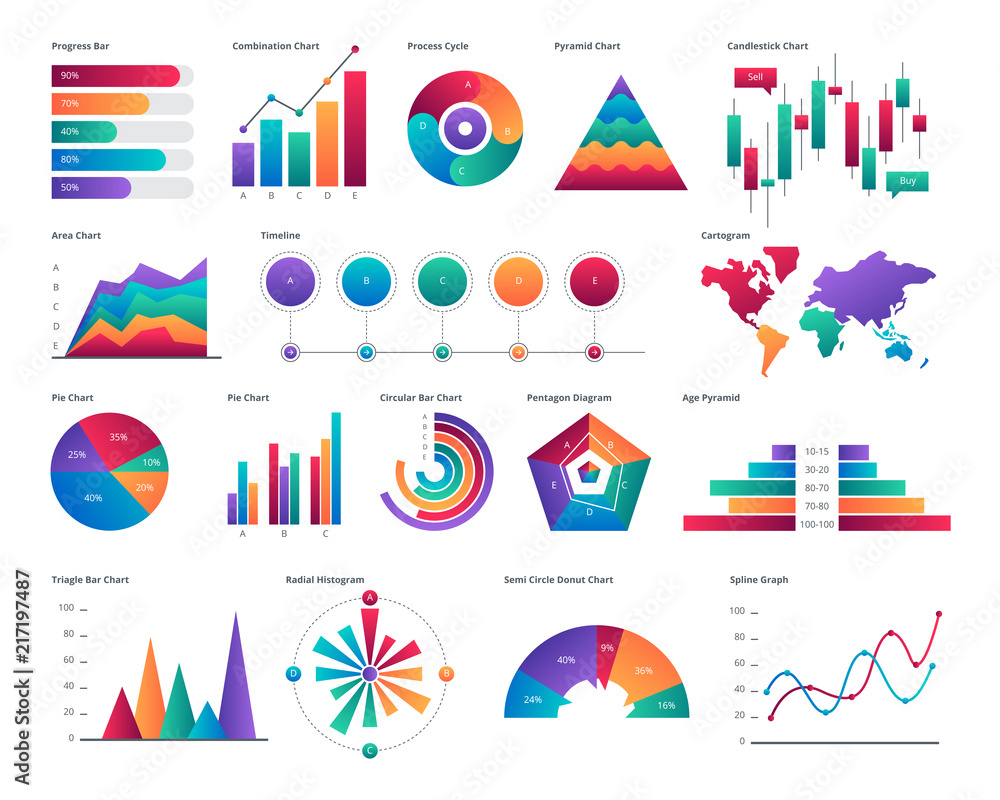 Progress Bar
90%
70%
40%
80%
50%

Combination Chart
A B C D E

Process Cycle
A
B
C
D

Pyramid Chart

Candlestick Chart
Sell
Buy

Area Chart
A
B
C
D
E

Timeline
A B C D E

Cartogram

Pie Chart
35%
25%
10%
20%
40%

Pie Chart
A B C

Circular Bar Chart
A
B
C
D
E

Pentagon Diagram
A
B
C
D
E

Age Pyramid
10-15
30-20
80-70
70-80
100-100

Triagle Bar Chart
100
80
60
40
20
0

Radial Histogram
A
B
C
D

Semi Circle Donut Chart
40%
9%
36%
24%
16%

Spline Graph
100
80
60
40
20
0

Adobe Stock | #217197487