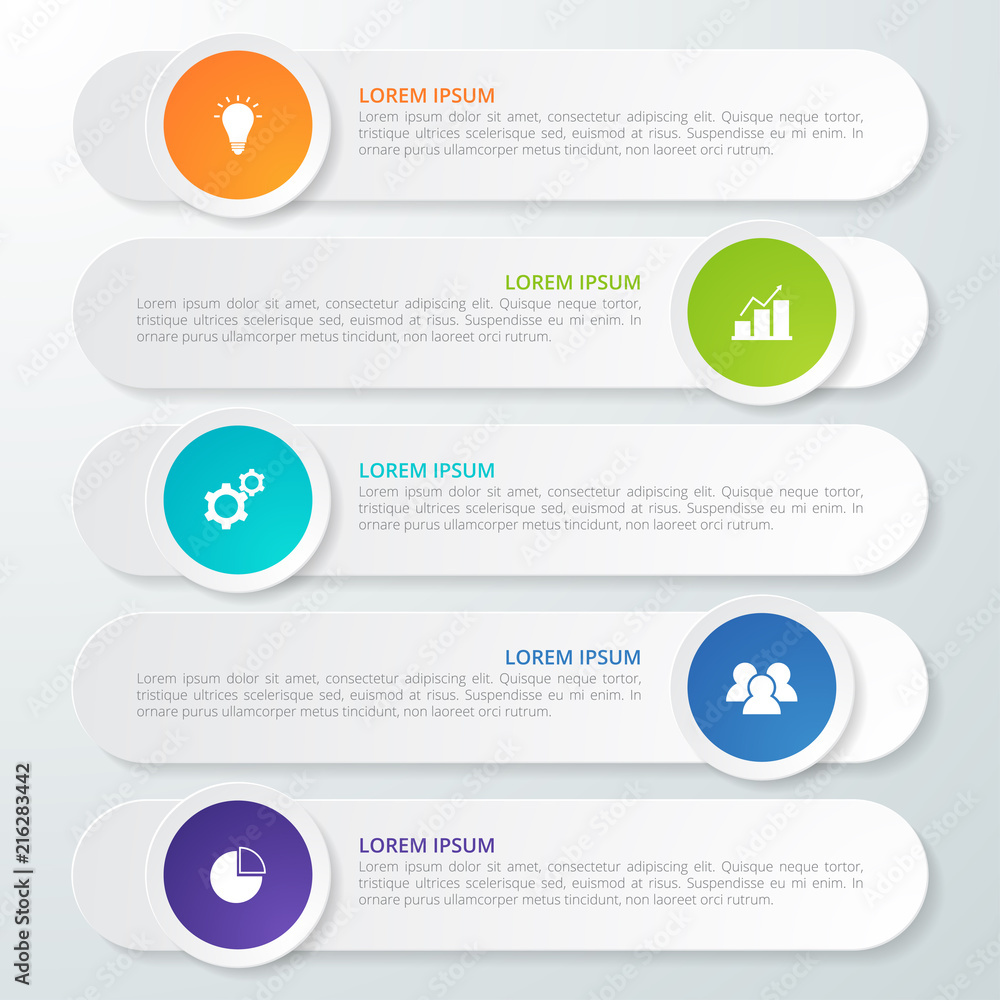 LOREM IPSUM
Lorem ipsum dolor sit amet, consectetur adipiscing elit. Quisque neque tortor, tristique ultrices scelerisque sed, euismod at risus. Suspendisse eu mi enim. In ornare purus ullamcorper metus tincidunt, non laoreet orci rutrum.

LOREM IPSUM
Lorem ipsum dolor sit amet, consectetur adipiscing elit. Quisque neque tortor, tristique ultrices scelerisque sed, euismod at risus. Suspendisse eu mi enim. In ornare purus ullamcorper metus tincidunt, non laoreet orci rutrum.

LOREM IPSUM
Lorem ipsum dolor sit amet, consectetur adipiscing elit. Quisque neque tortor, tristique ultrices scelerisque sed, euismod at risus. Suspendisse eu mi enim. In ornare purus ullamcorper metus tincidunt, non laoreet orci rutrum.

LOREM IPSUM
Lorem ipsum dolor sit amet, consectetur adipiscing elit. Quisque neque tortor, tristique ultrices scelerisque sed, euismod at risus. Suspendisse eu mi enim. In ornare purus ullamcorper metus tincidunt, non laoreet orci rutrum.

LOREM IPSUM
Lorem ipsum dolor sit amet, consectetur adipiscing elit. Quisque neque tortor, tristique ultrices scelerisque sed, euismod at risus. Suspendisse eu mi enim. In ornare purus ullamcorper metus tincidunt, non laoreet orci rutrum.

Adobe Stock | #216283442